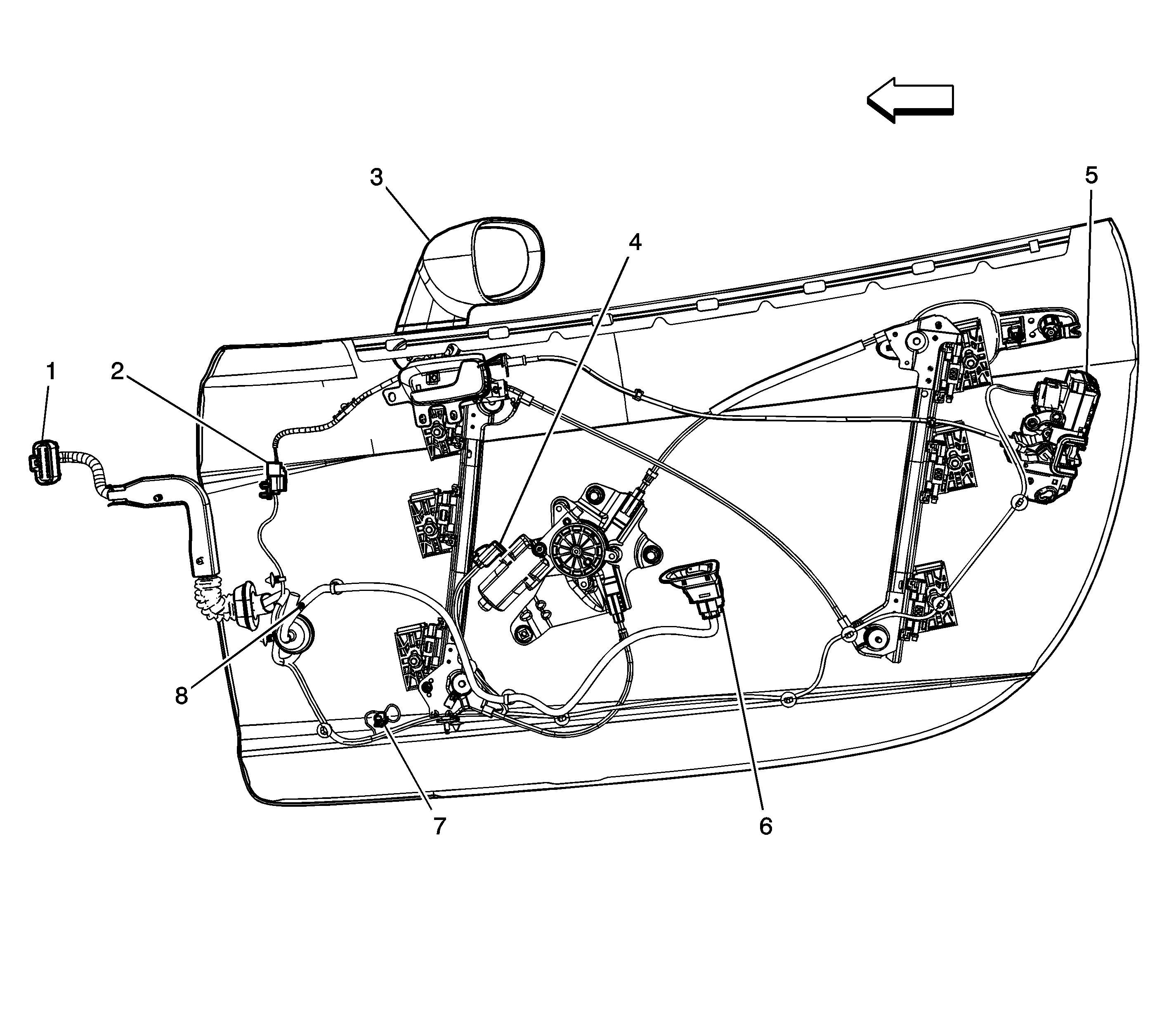 3
5
4
1
2
8
7
6