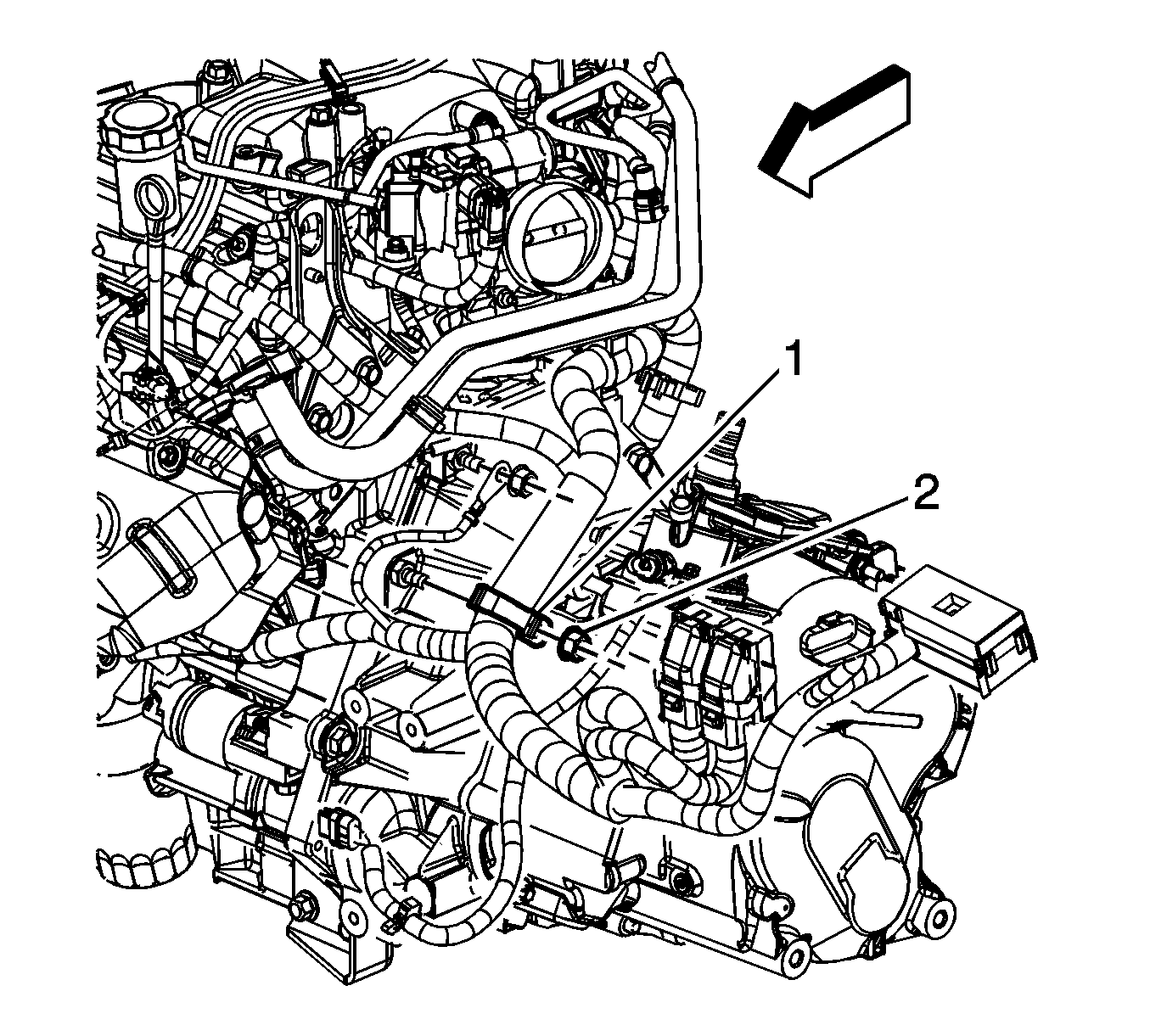 1
2