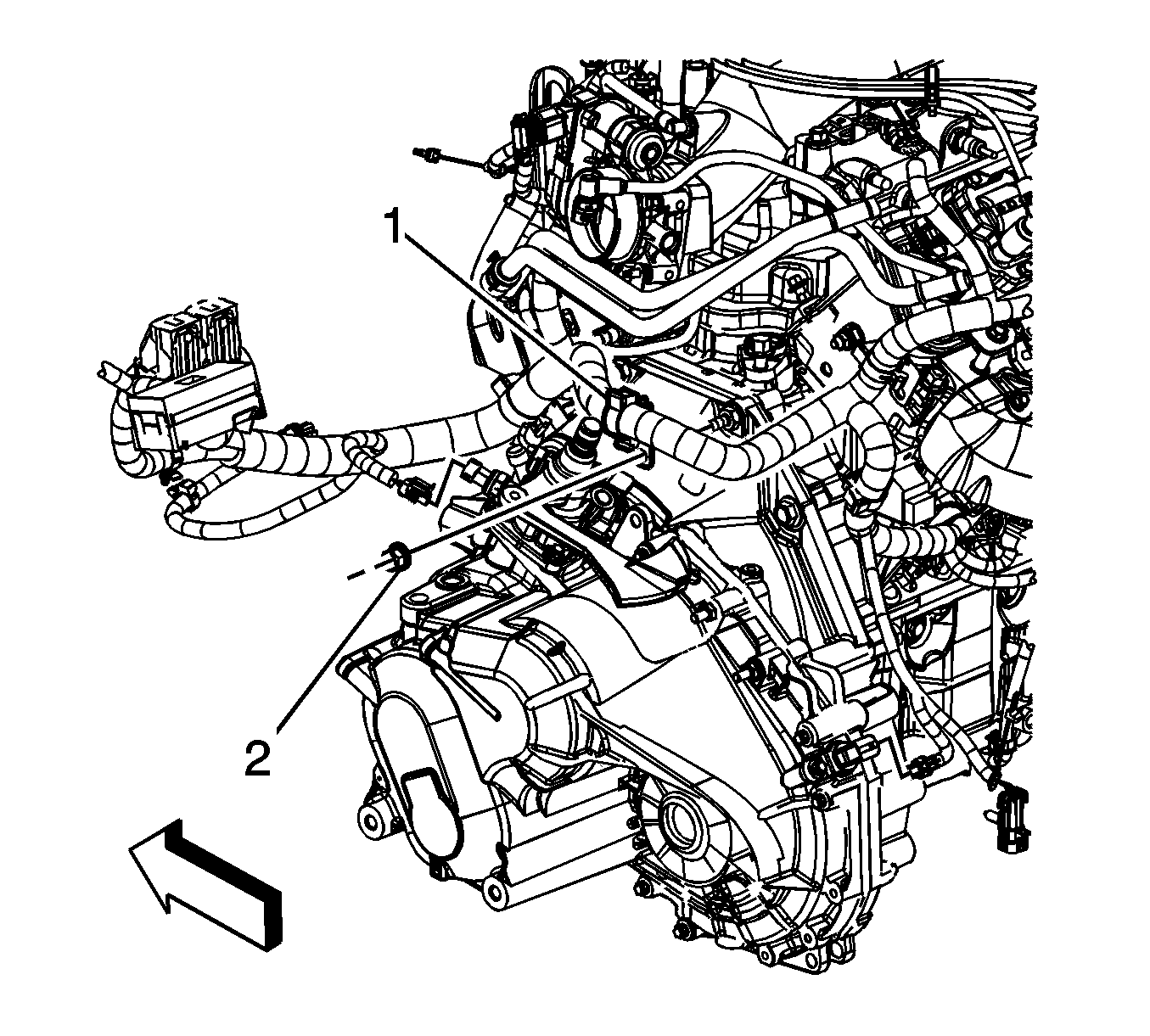 1

2