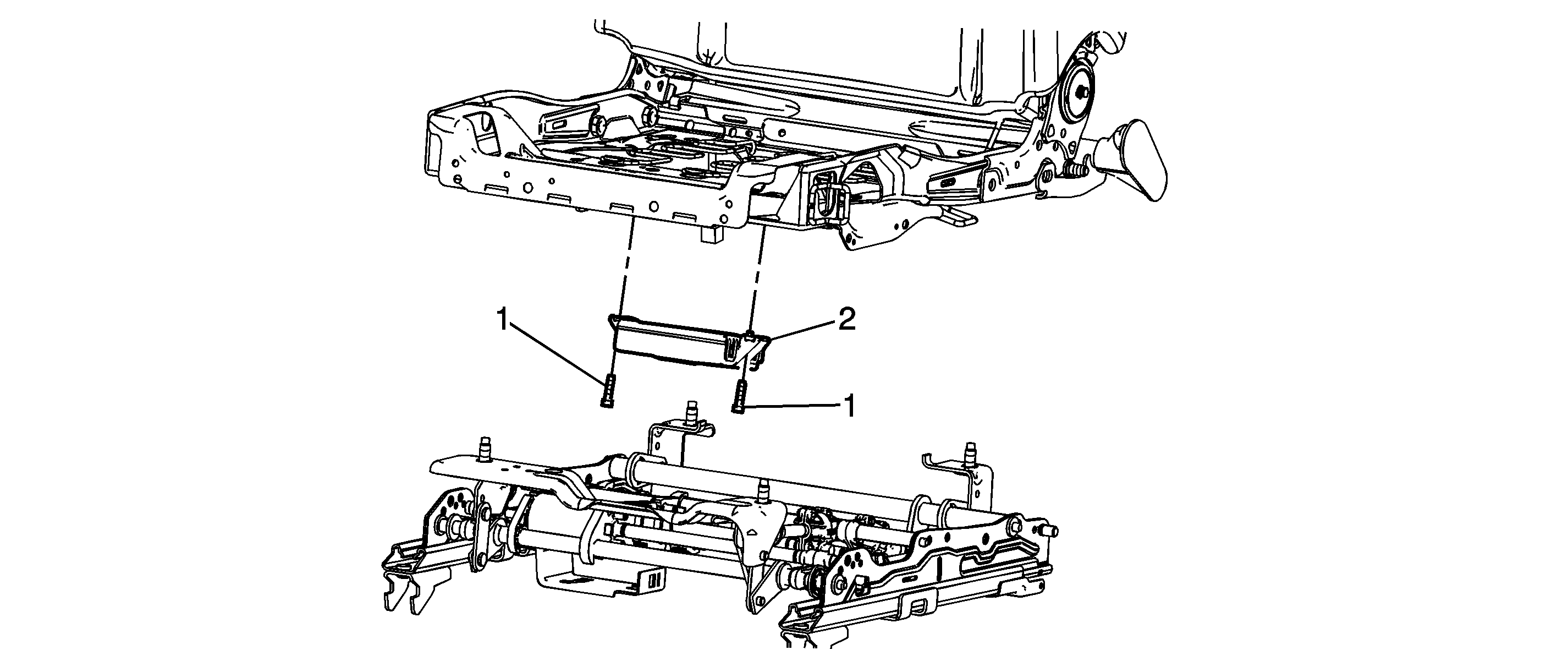 1
2
1