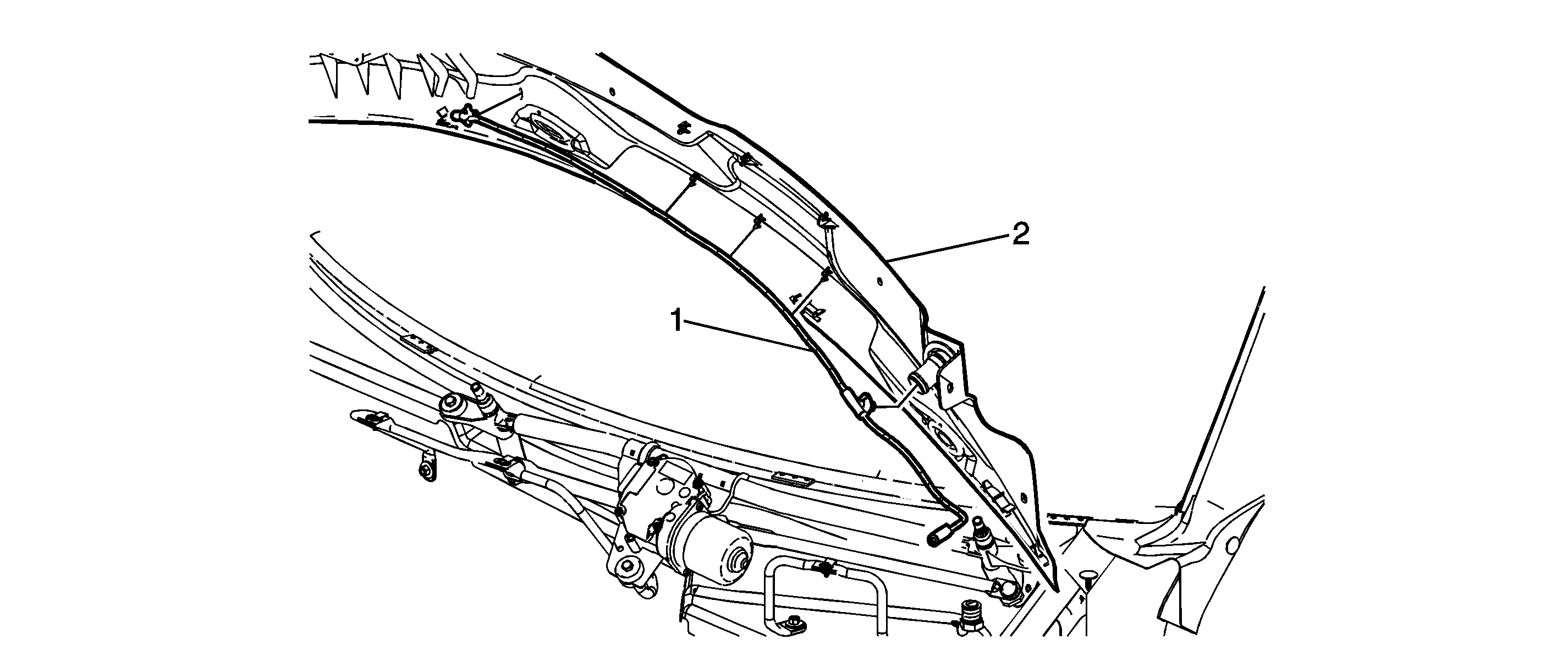 2
1