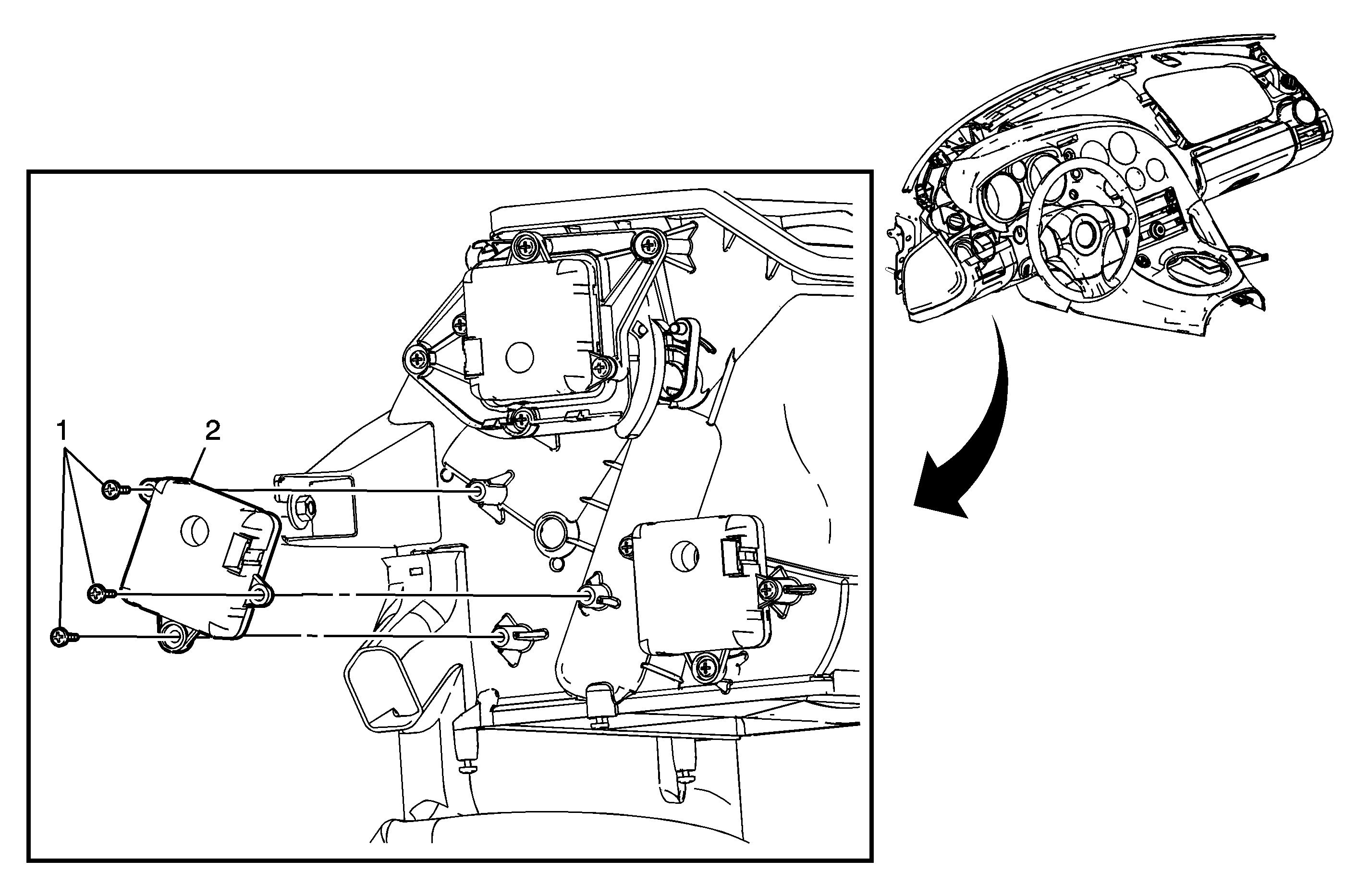 1
2