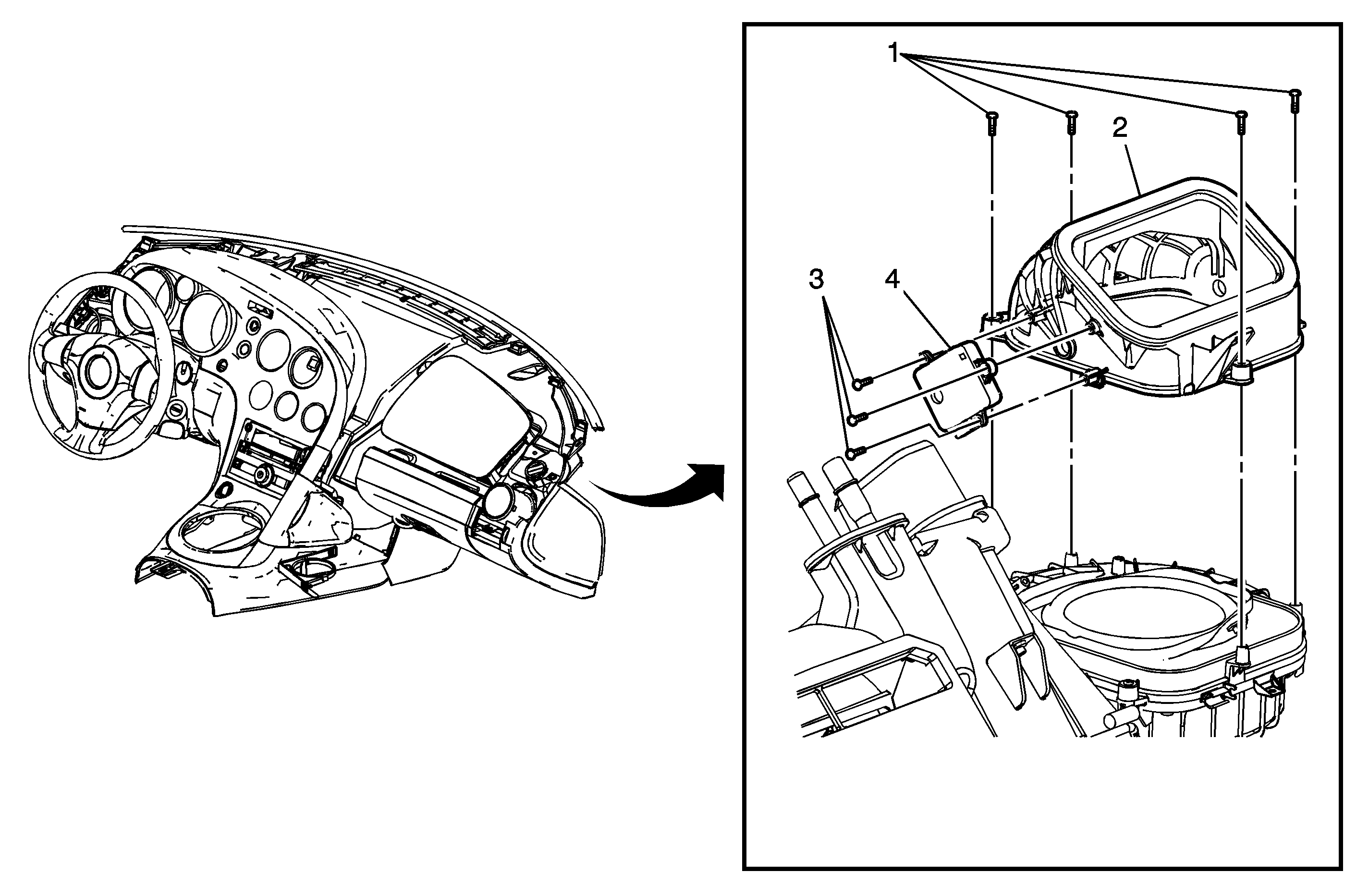 1
2
3
4