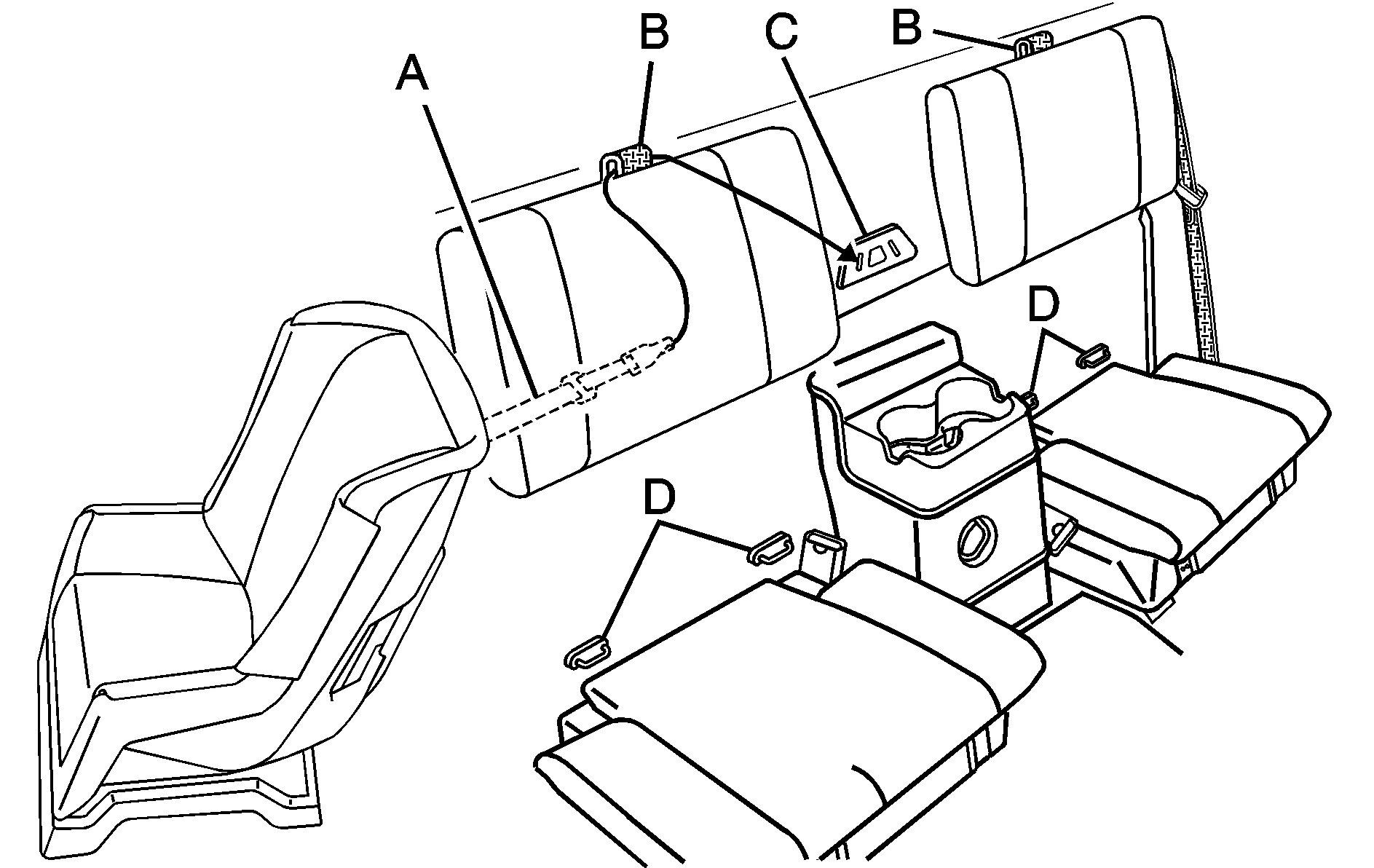 A
B
C
B
D
D