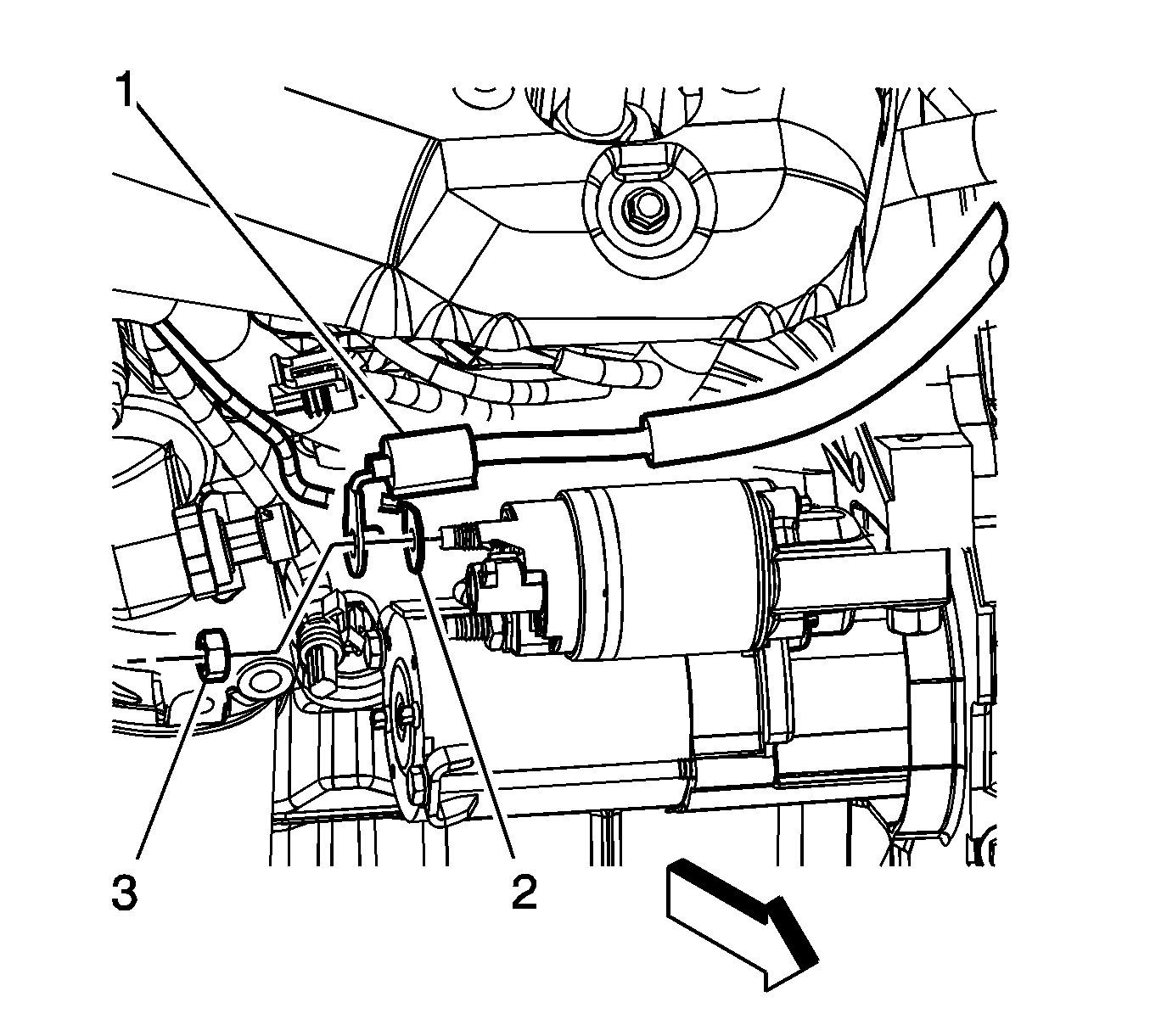 1
3
2