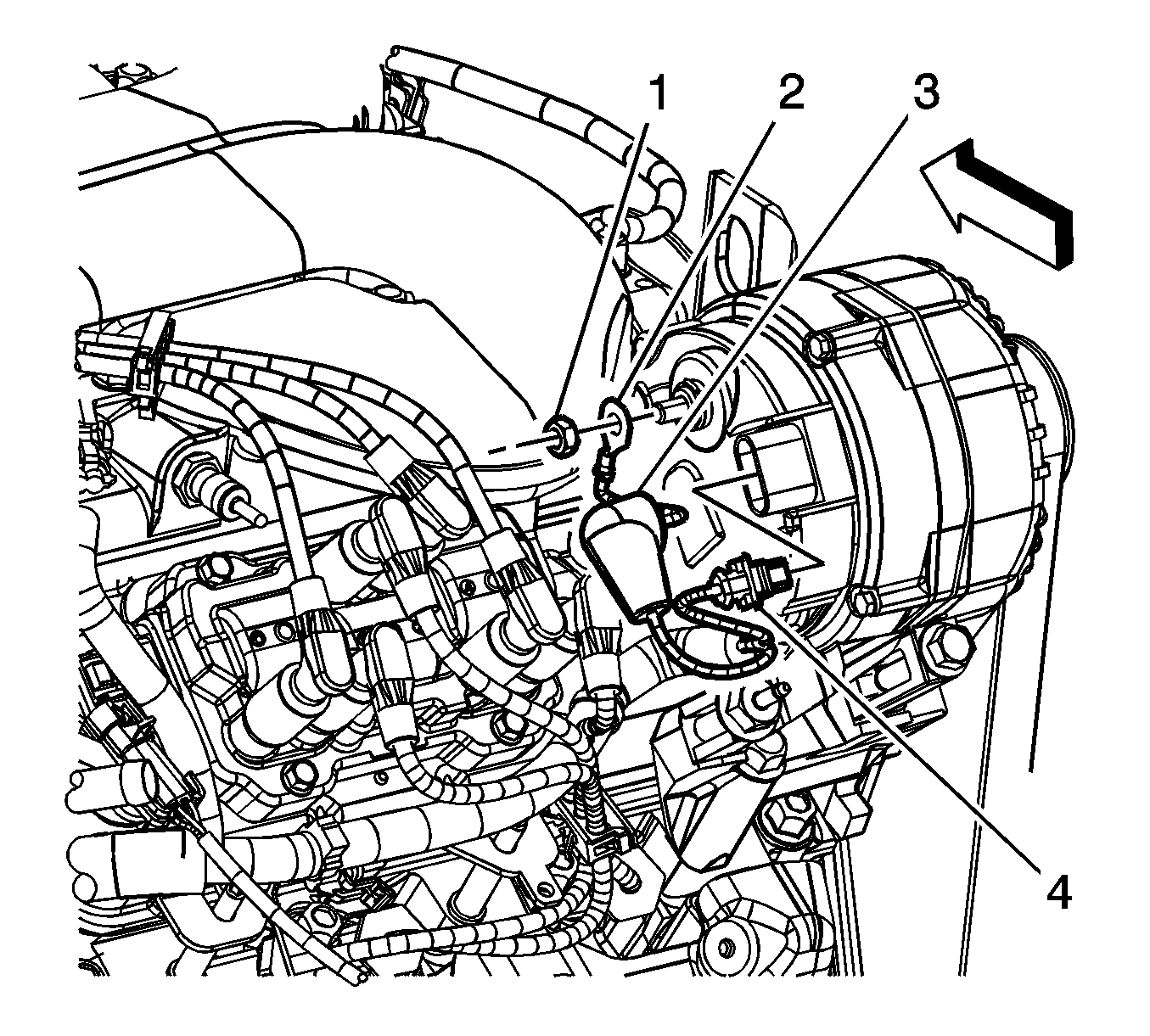 1
2
3
4