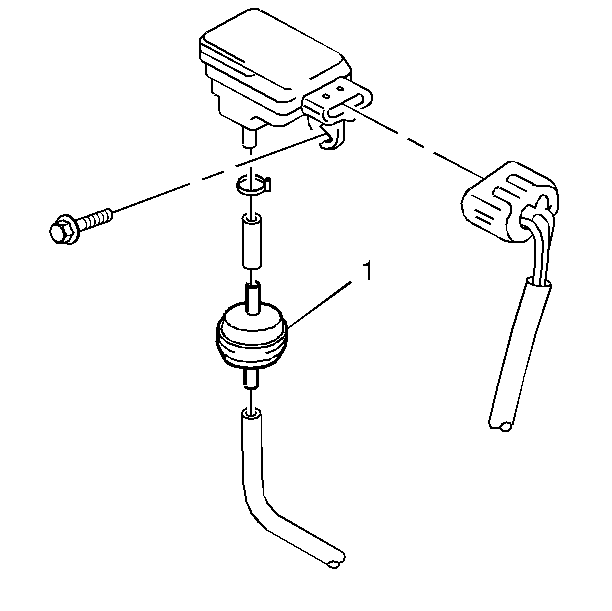 1