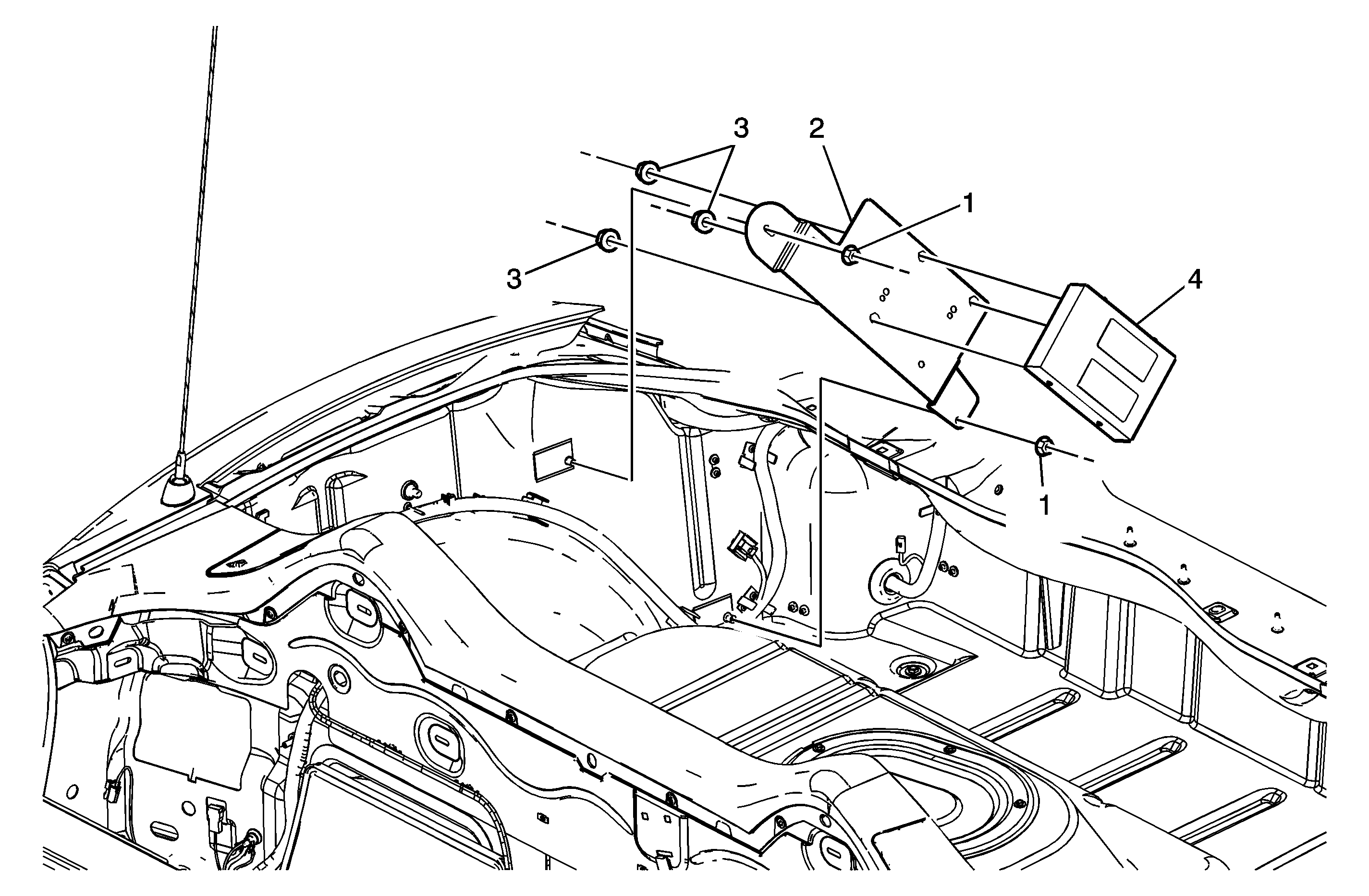 3
2
1
3
4
1