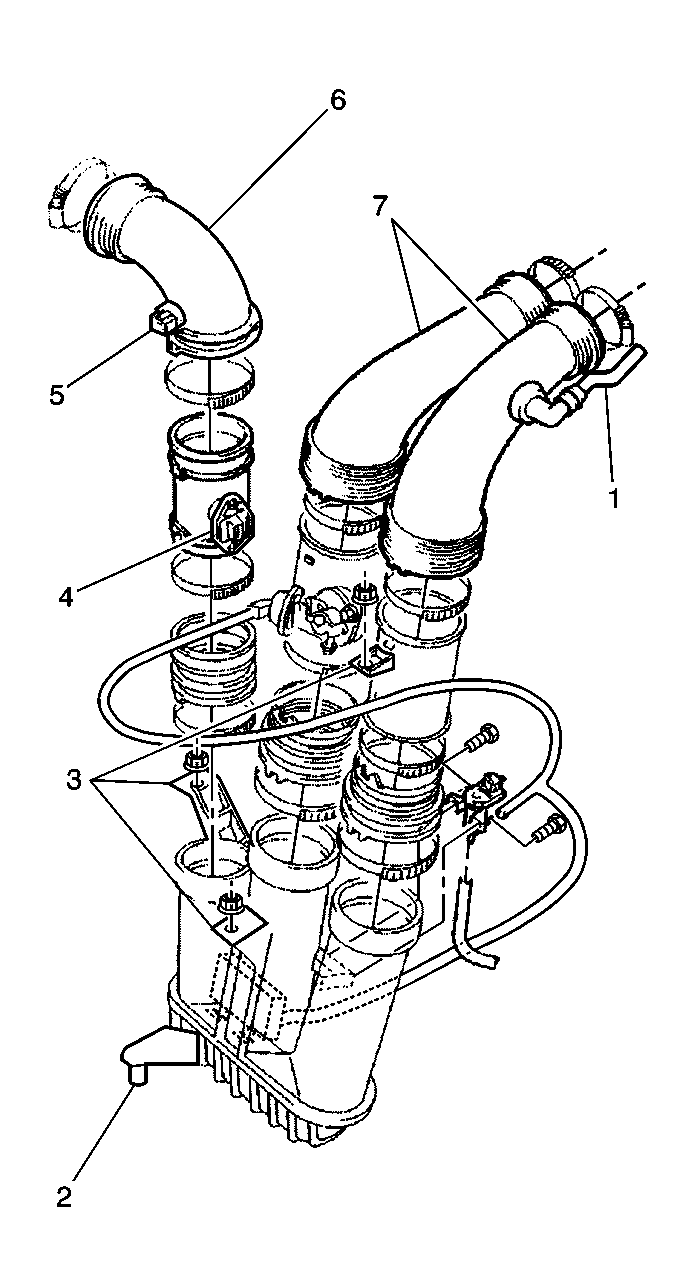 6
7
5
1
4
3
2