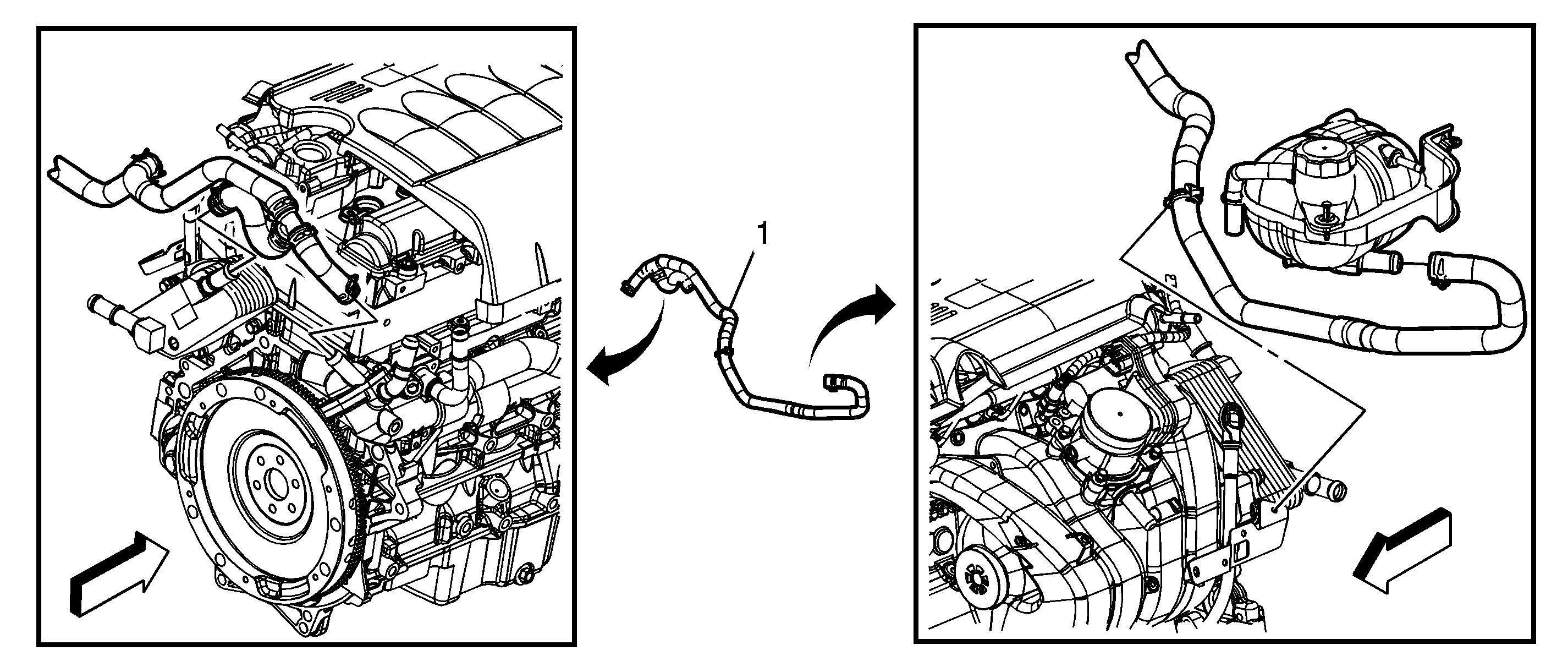 1