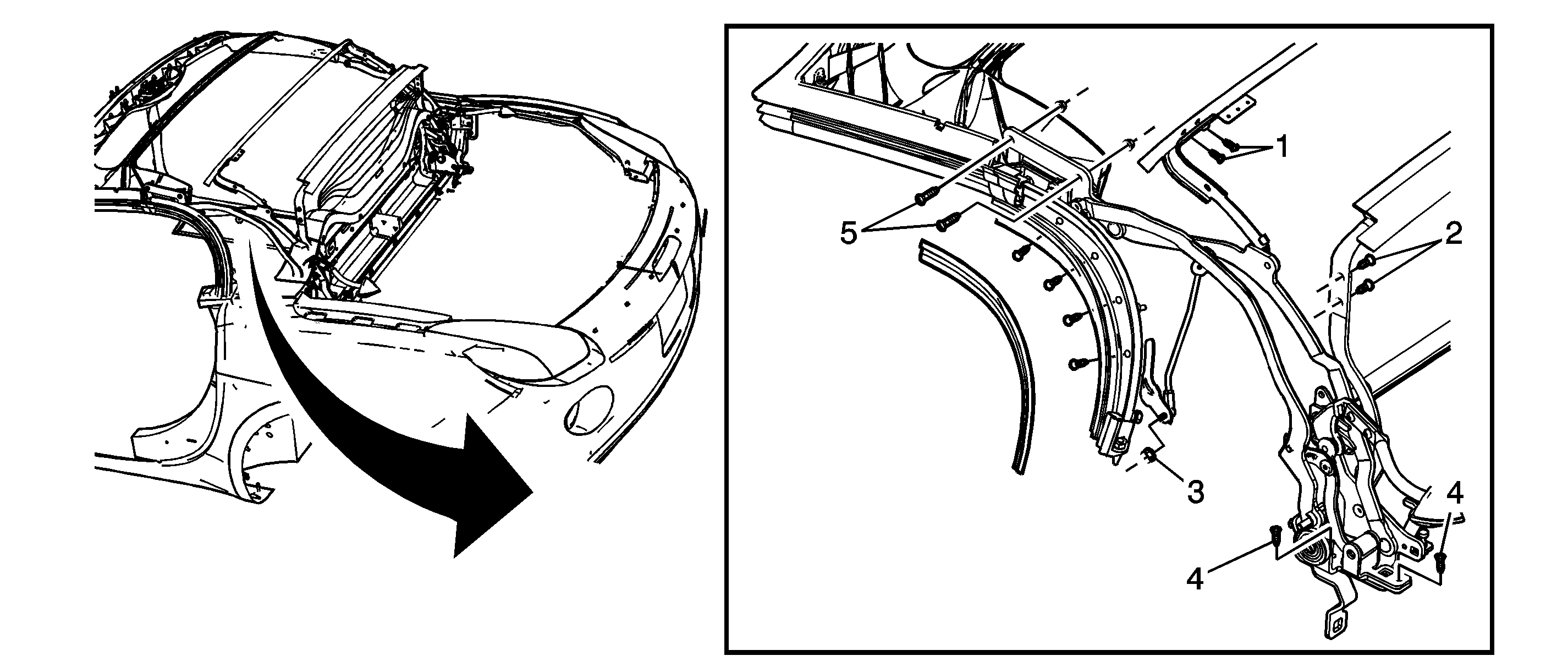 1
5
2
3
4
4