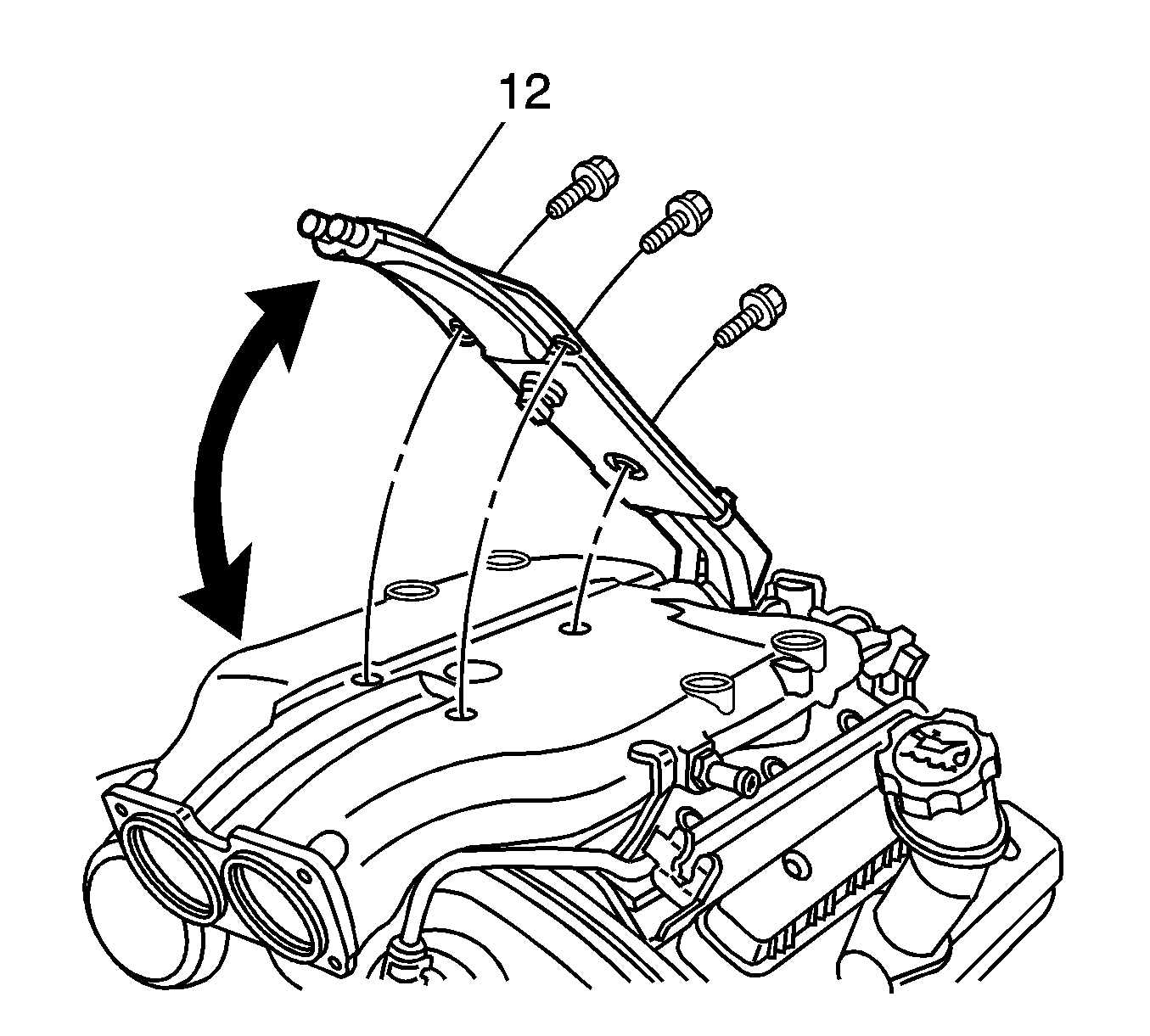 12