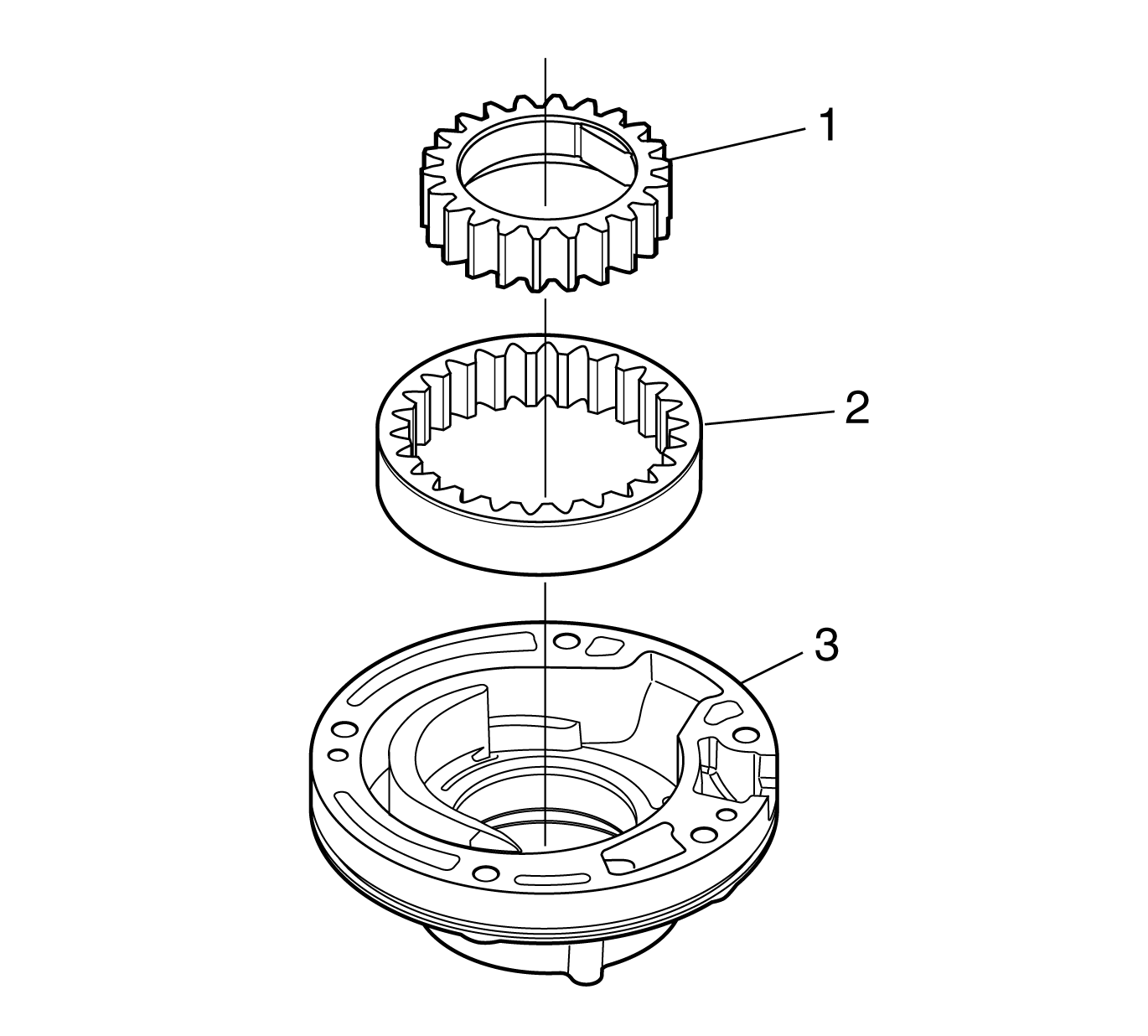 1

2

3