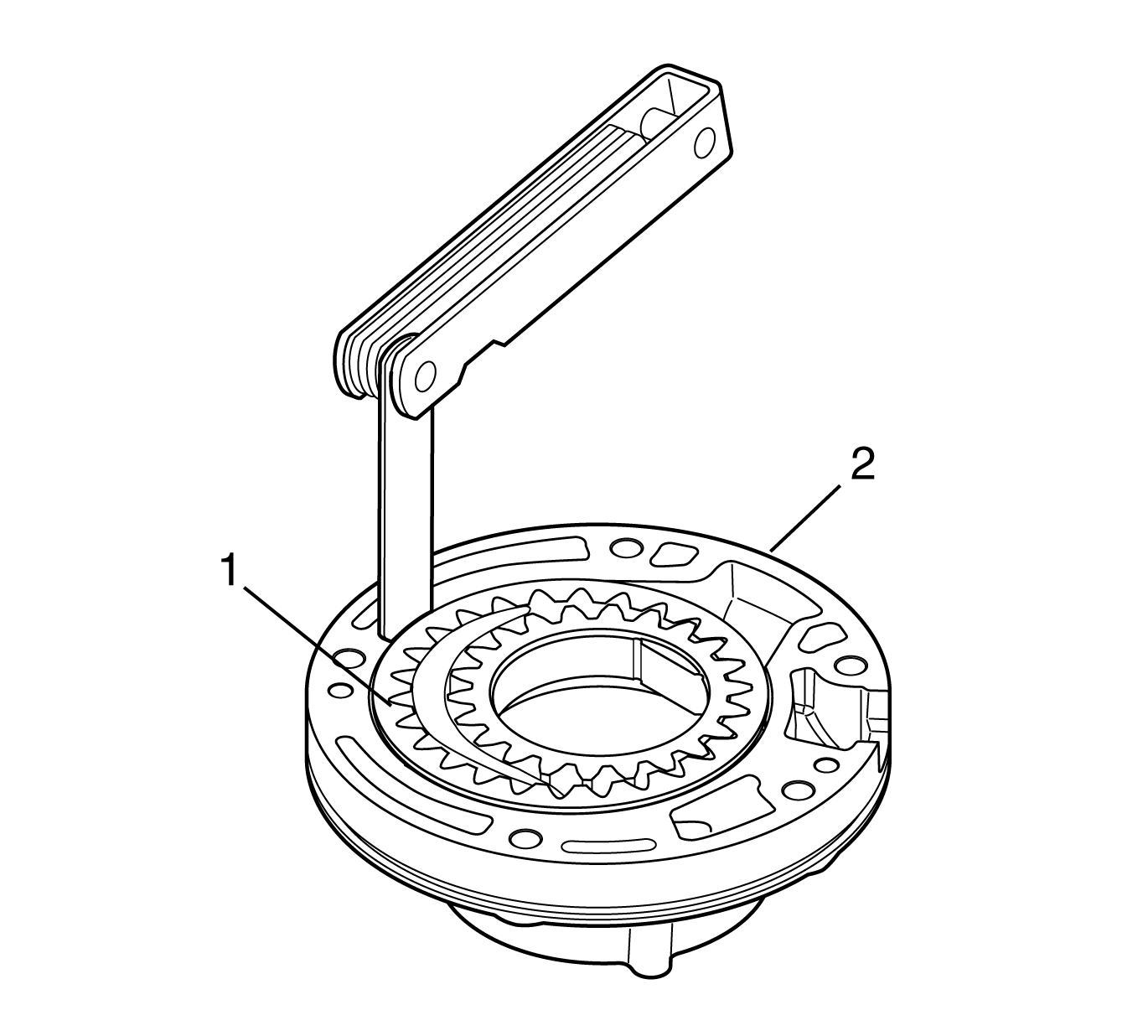 2

1