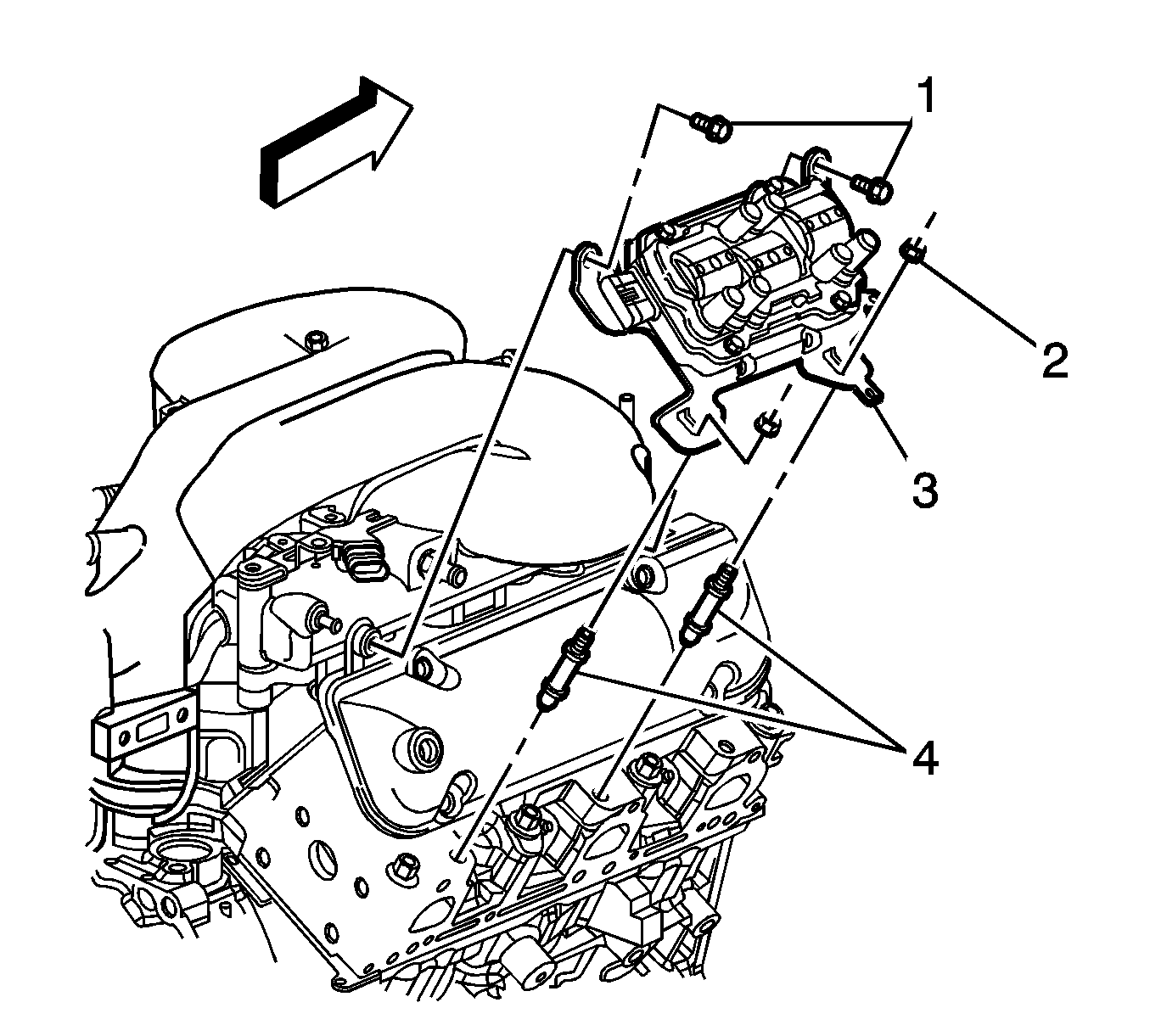 1
2
3
4