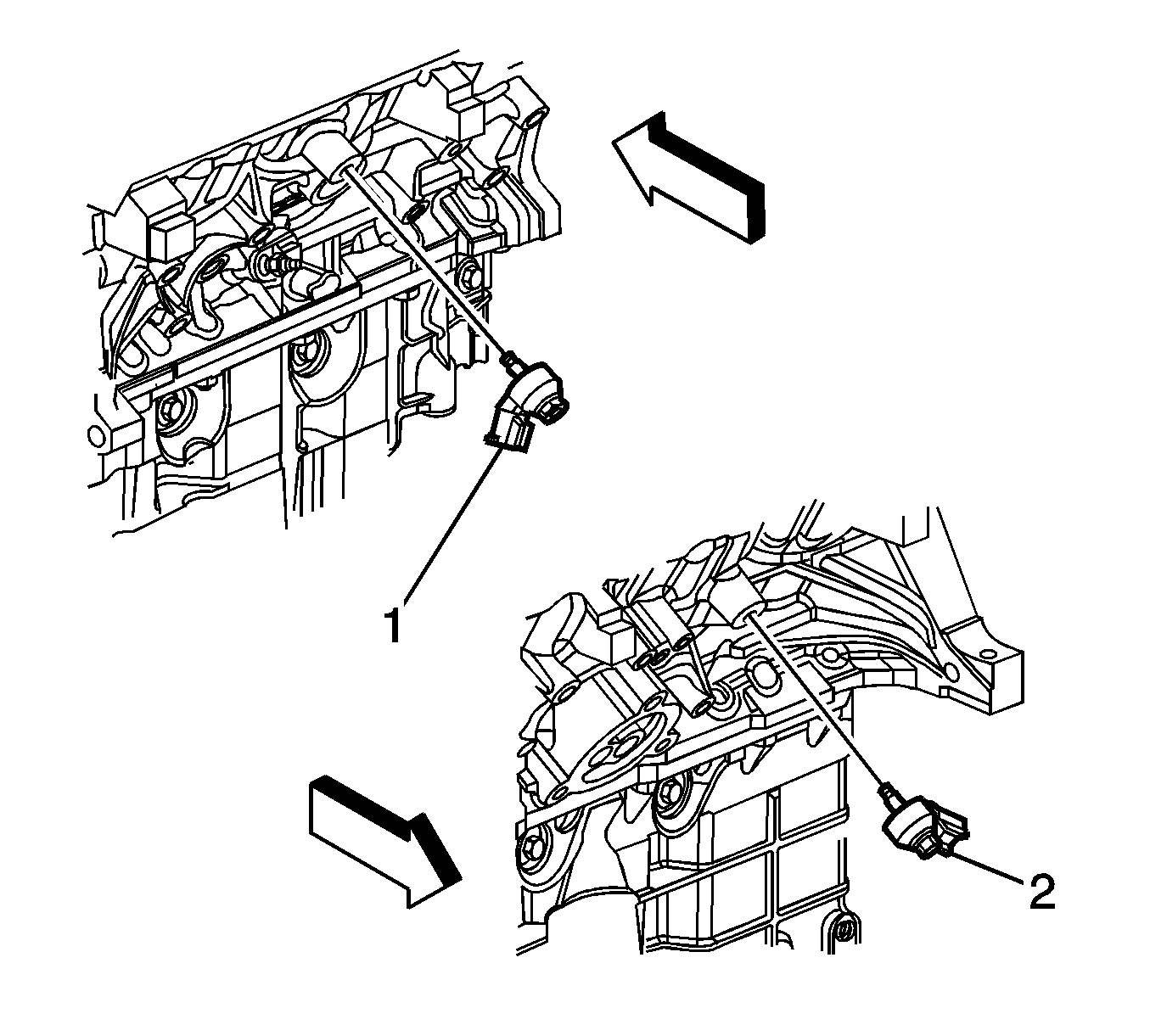 1

2