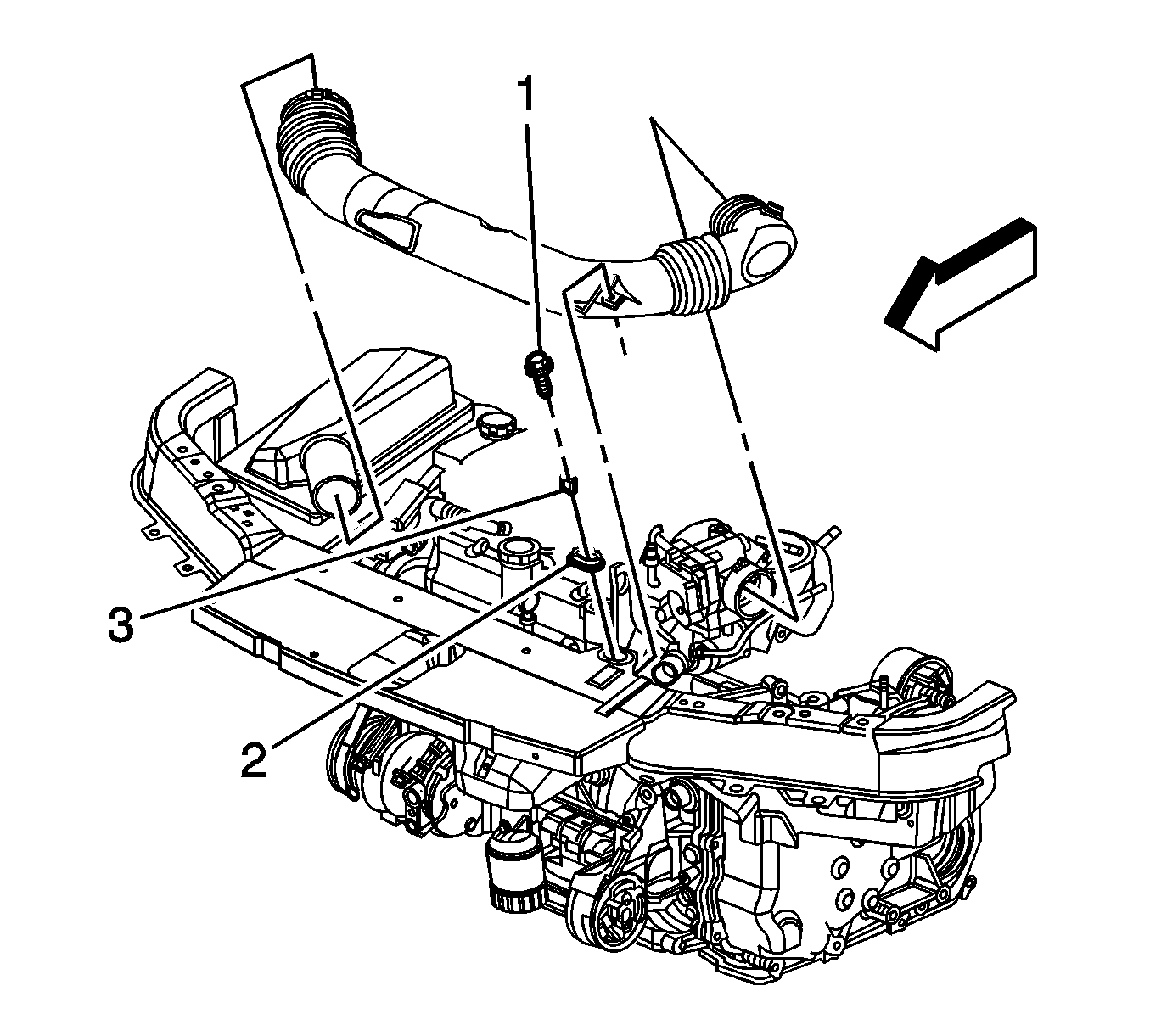 1
3
2