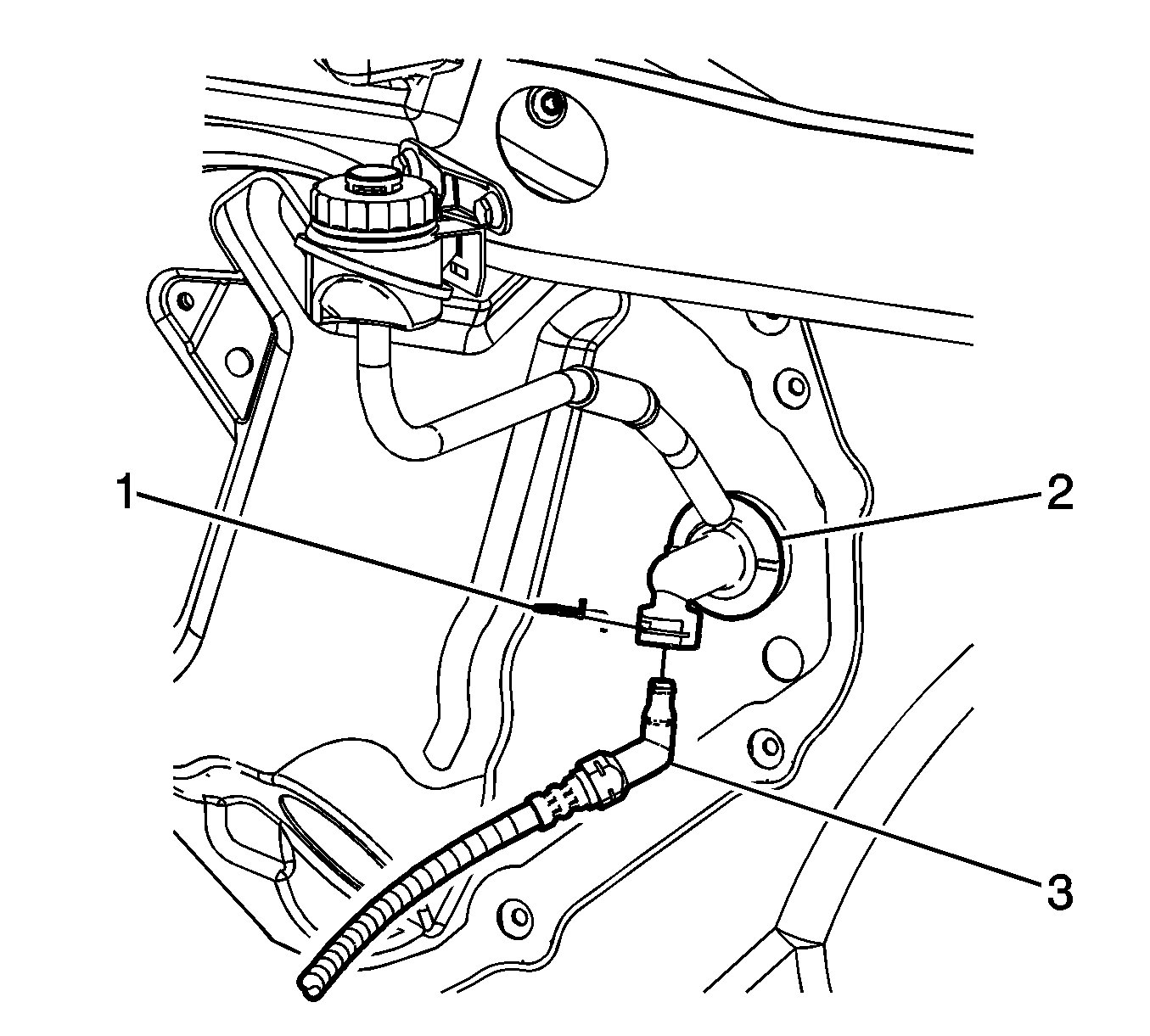 1
2
3