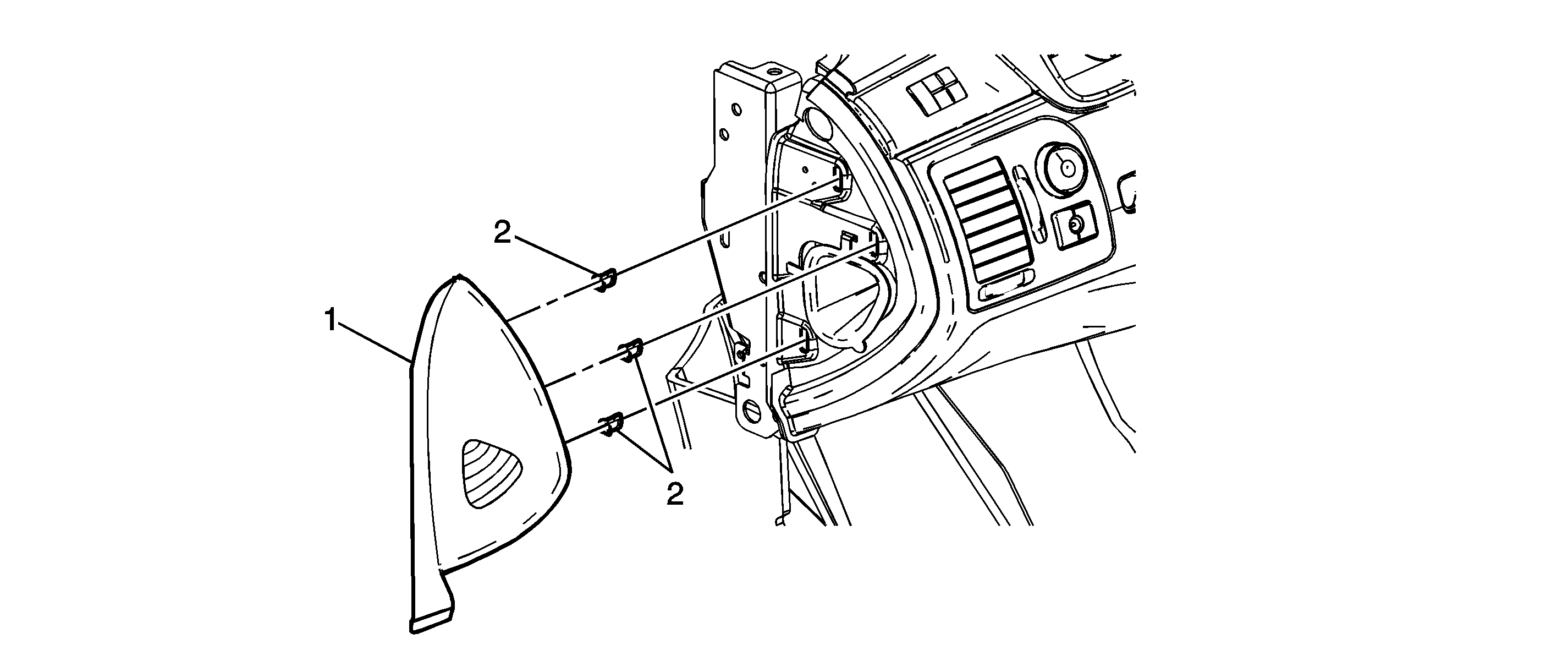 2
1
2