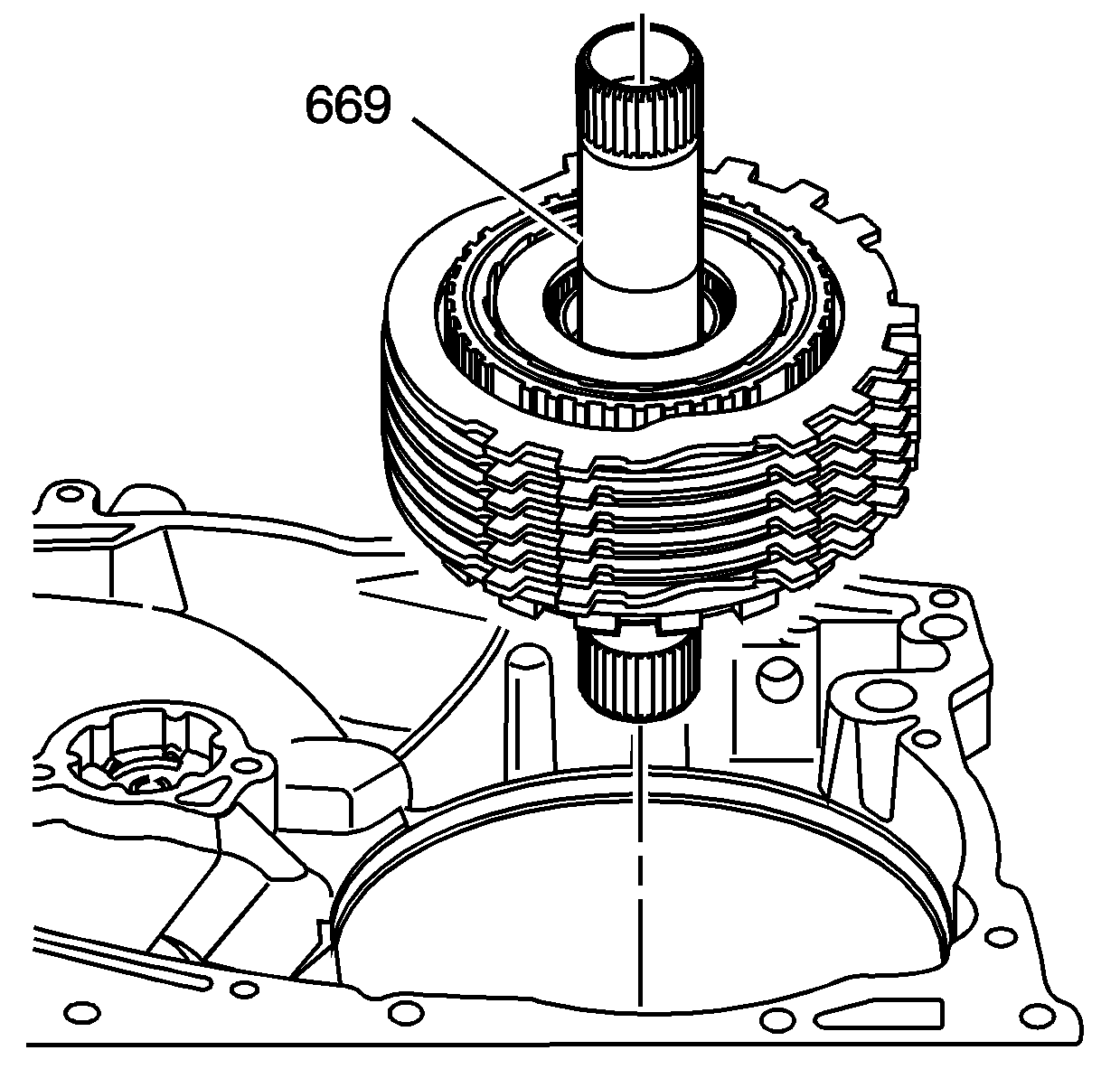 669