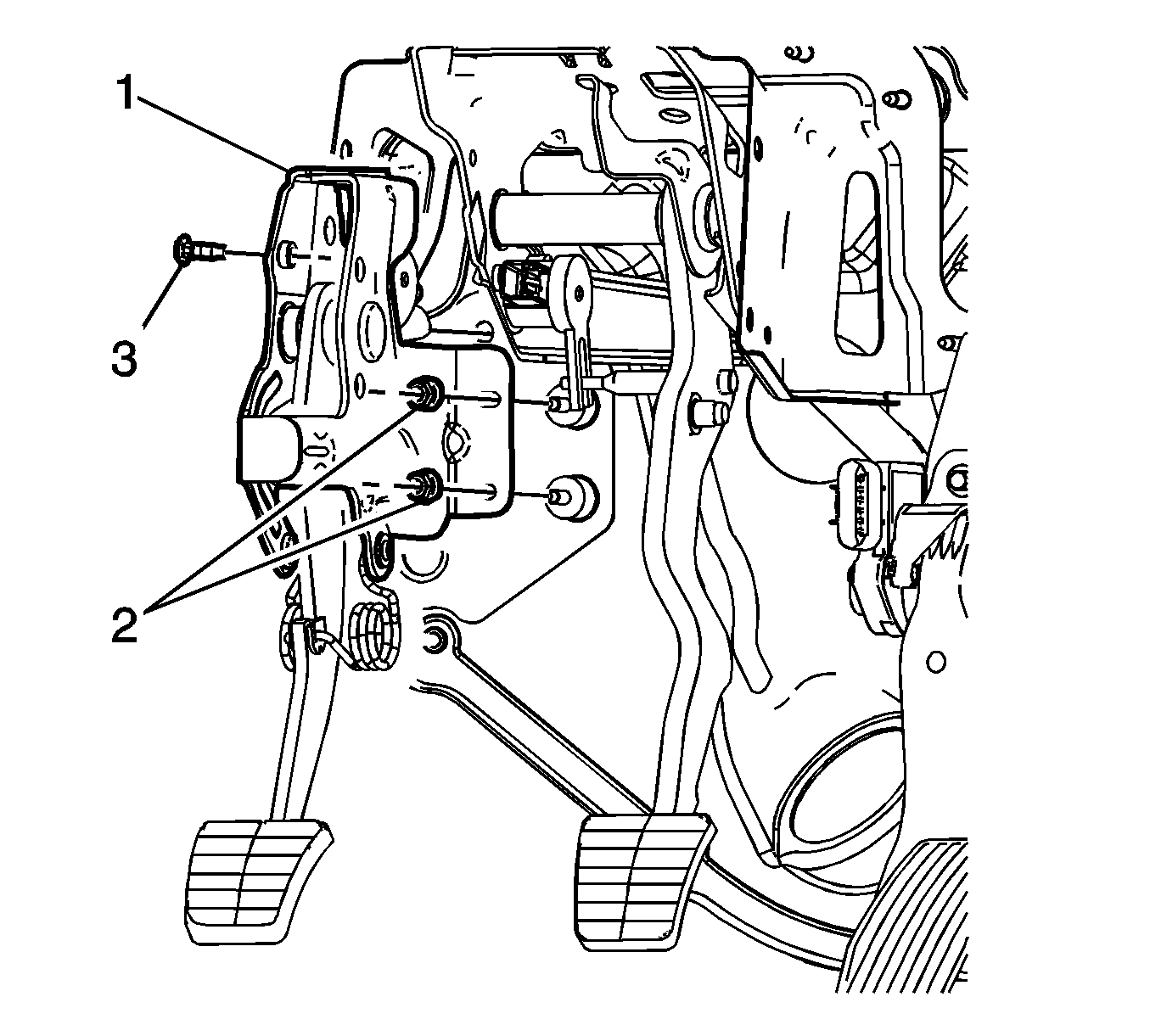 1
3
2