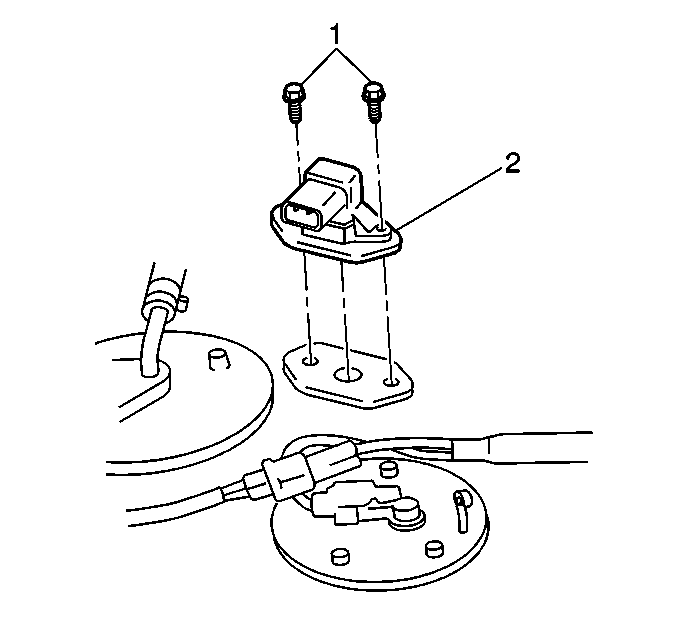 1

2