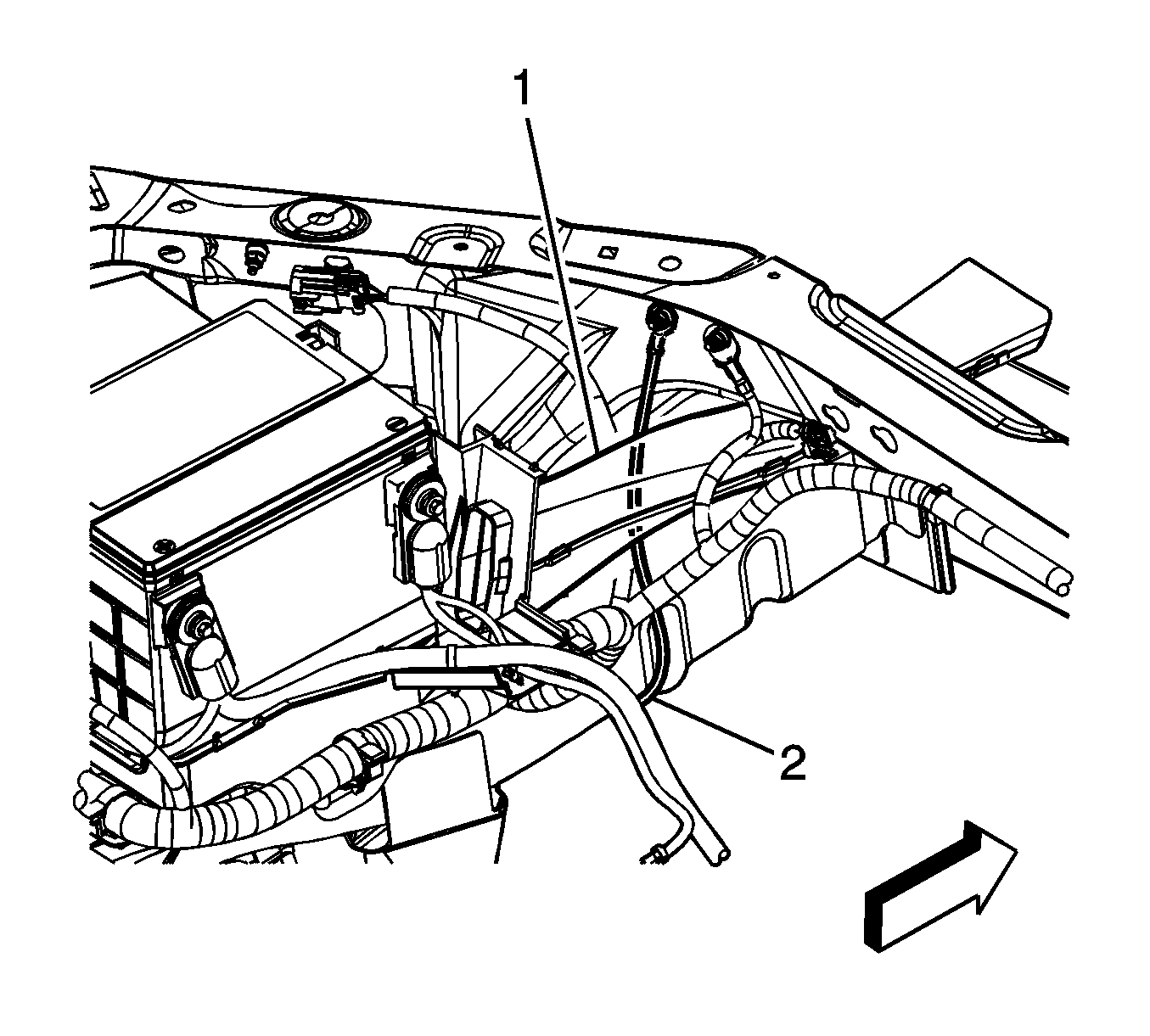 1

2