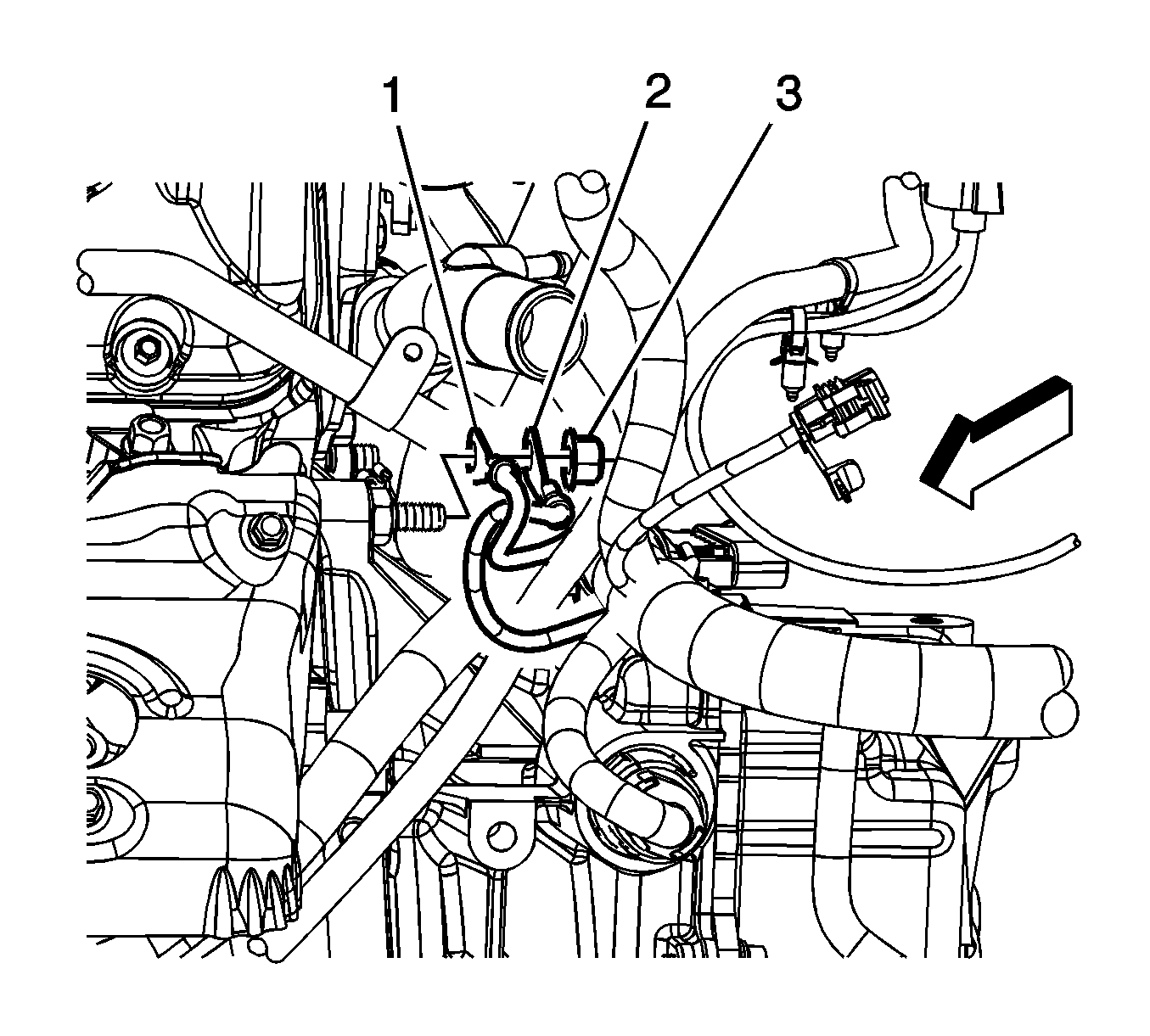 1
2
3