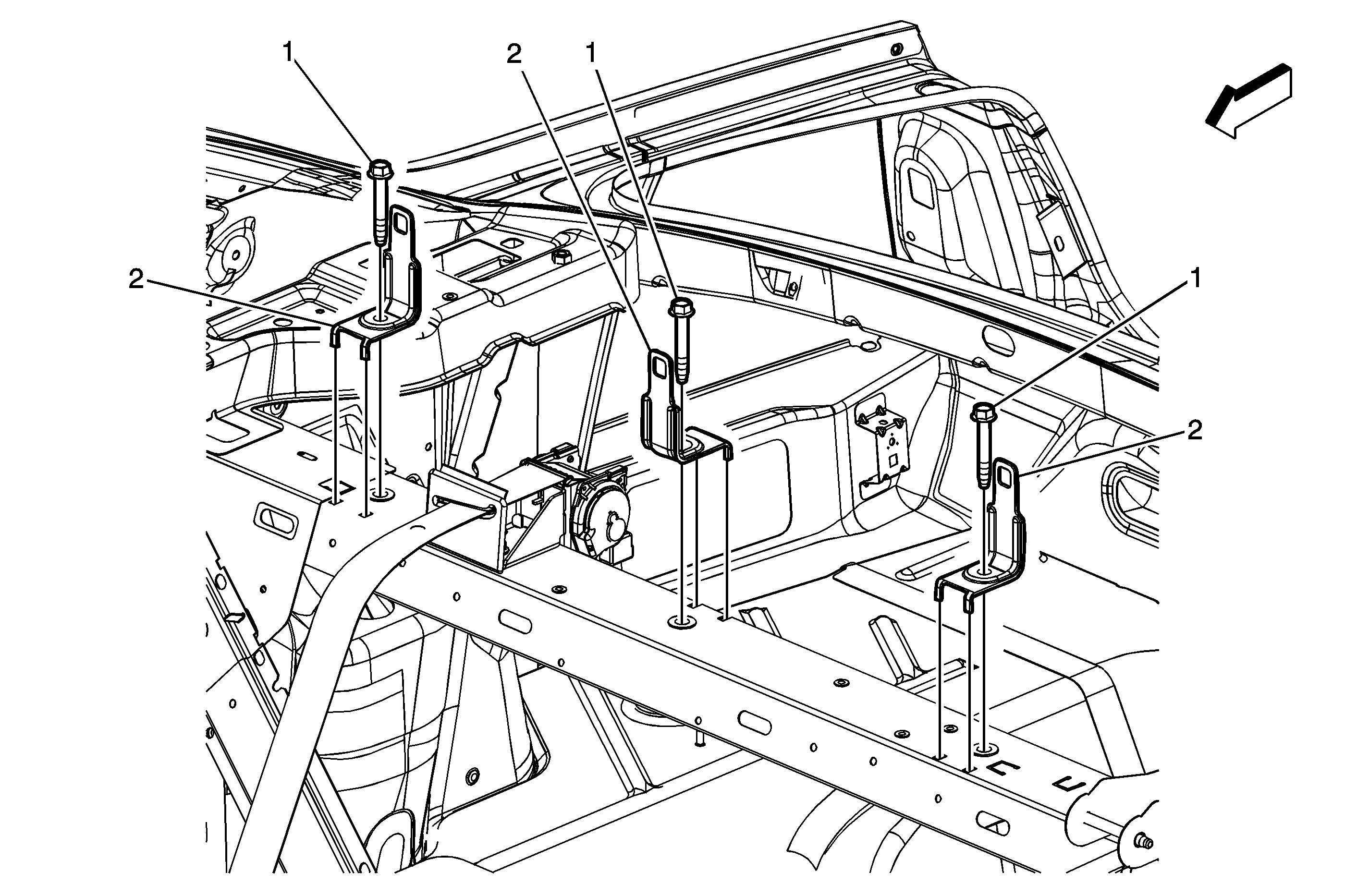 1
2
1
2
1
2