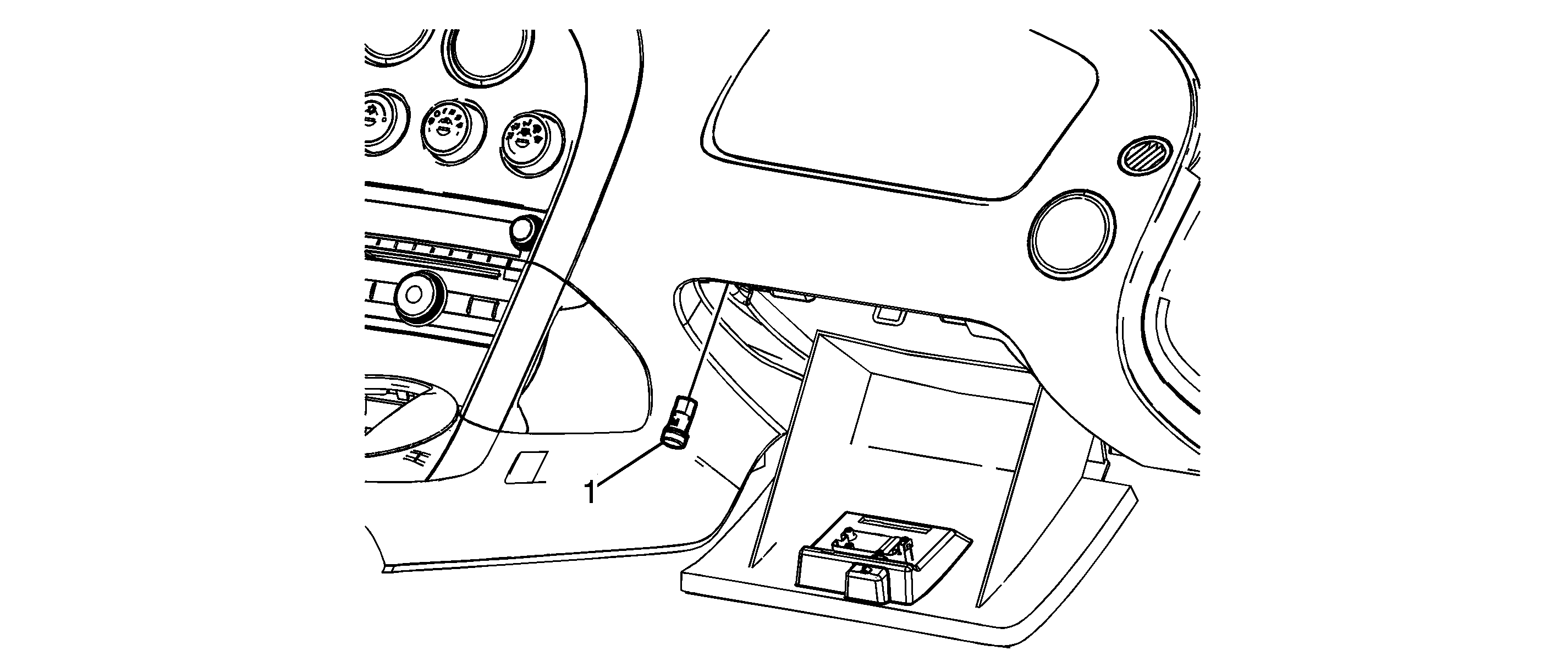 1