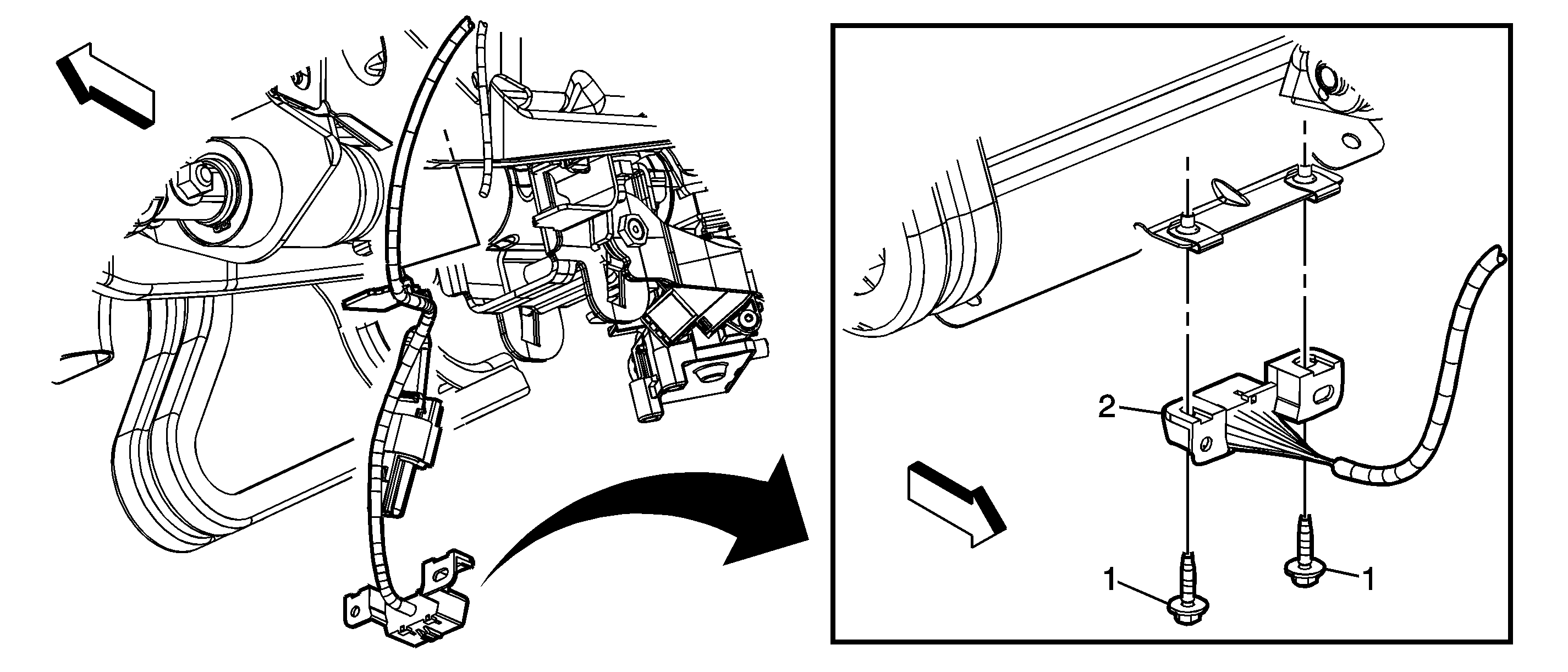 2

1

1