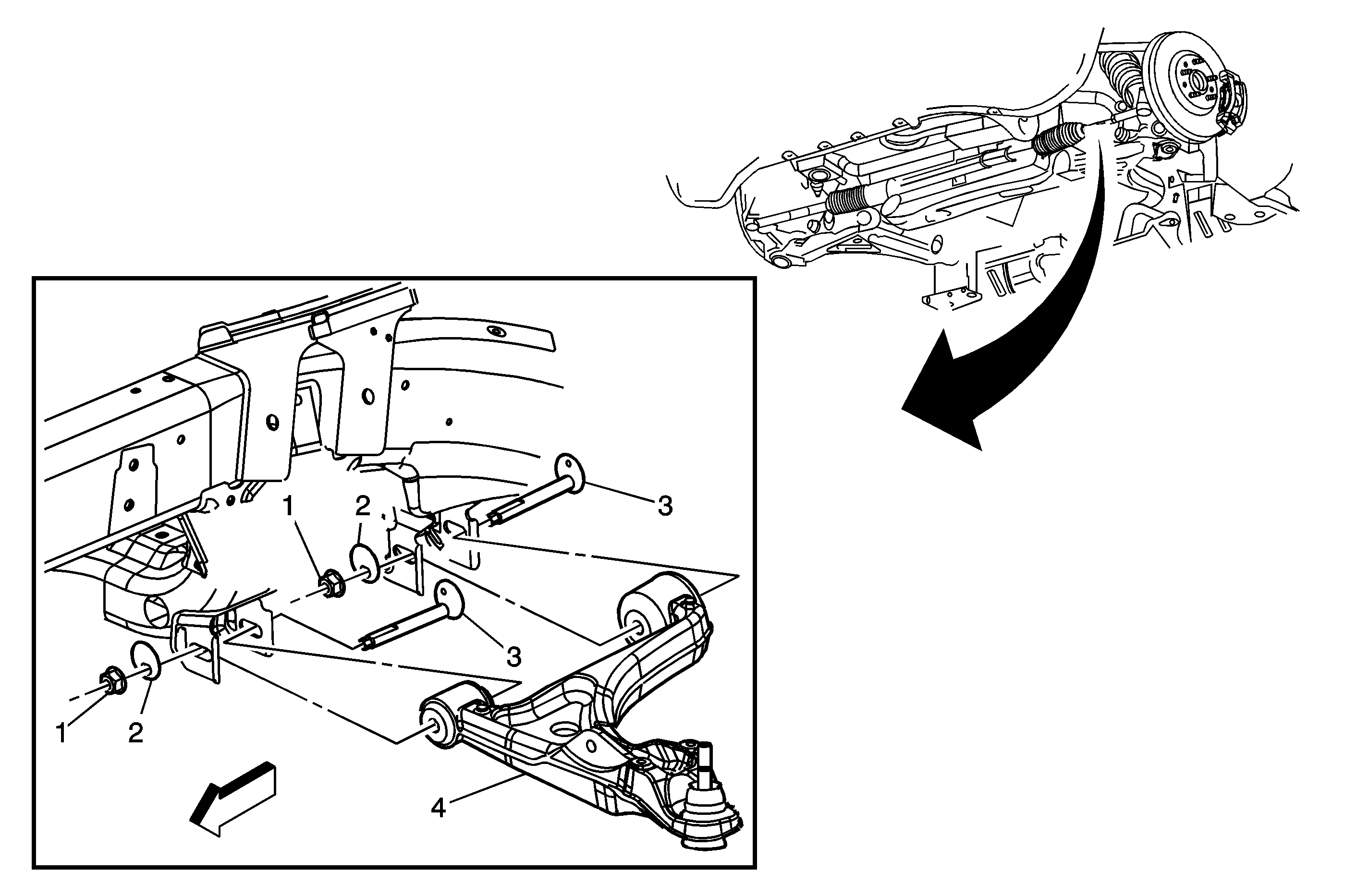 1
2
3
3
1
2
4