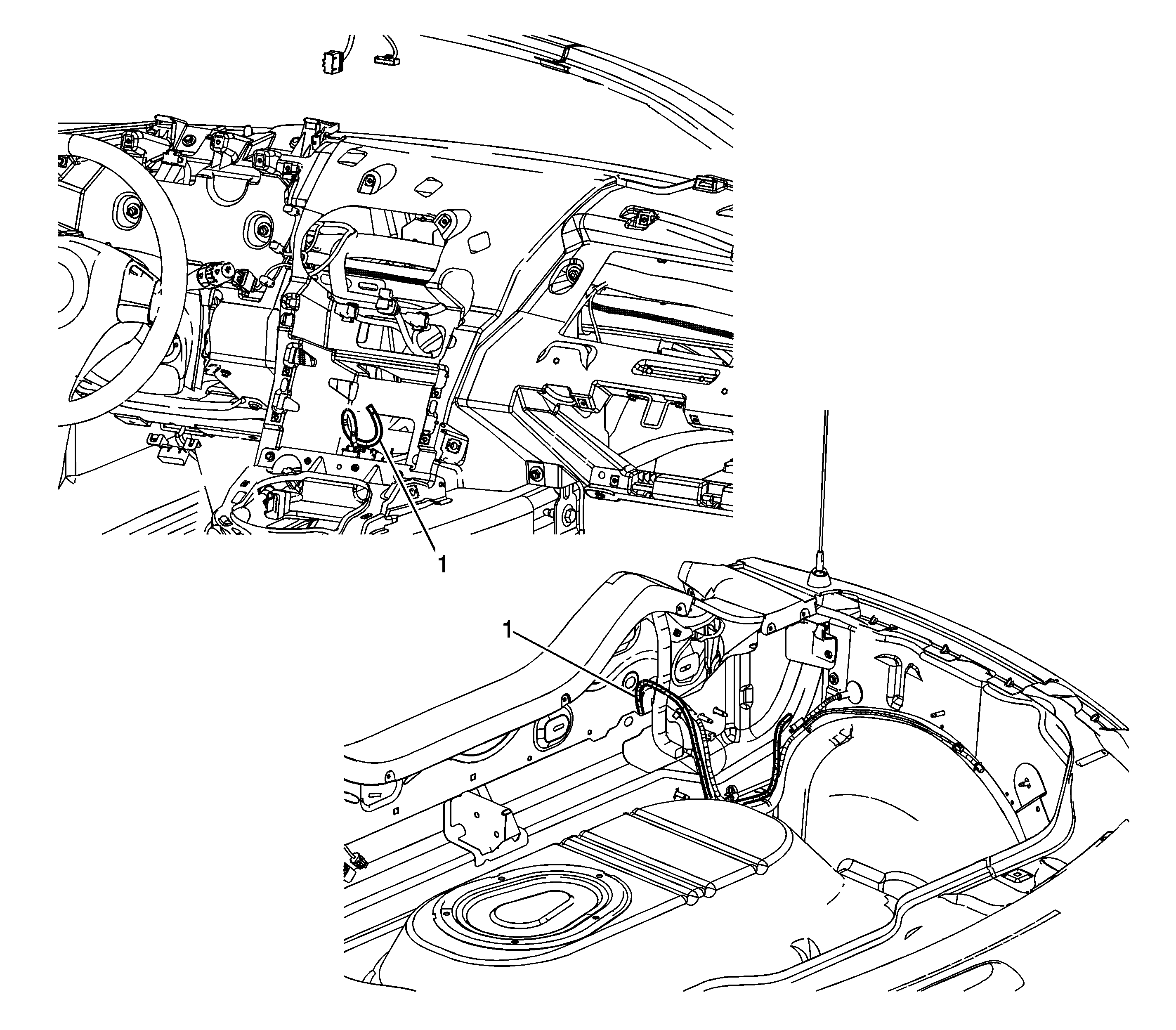 1

1