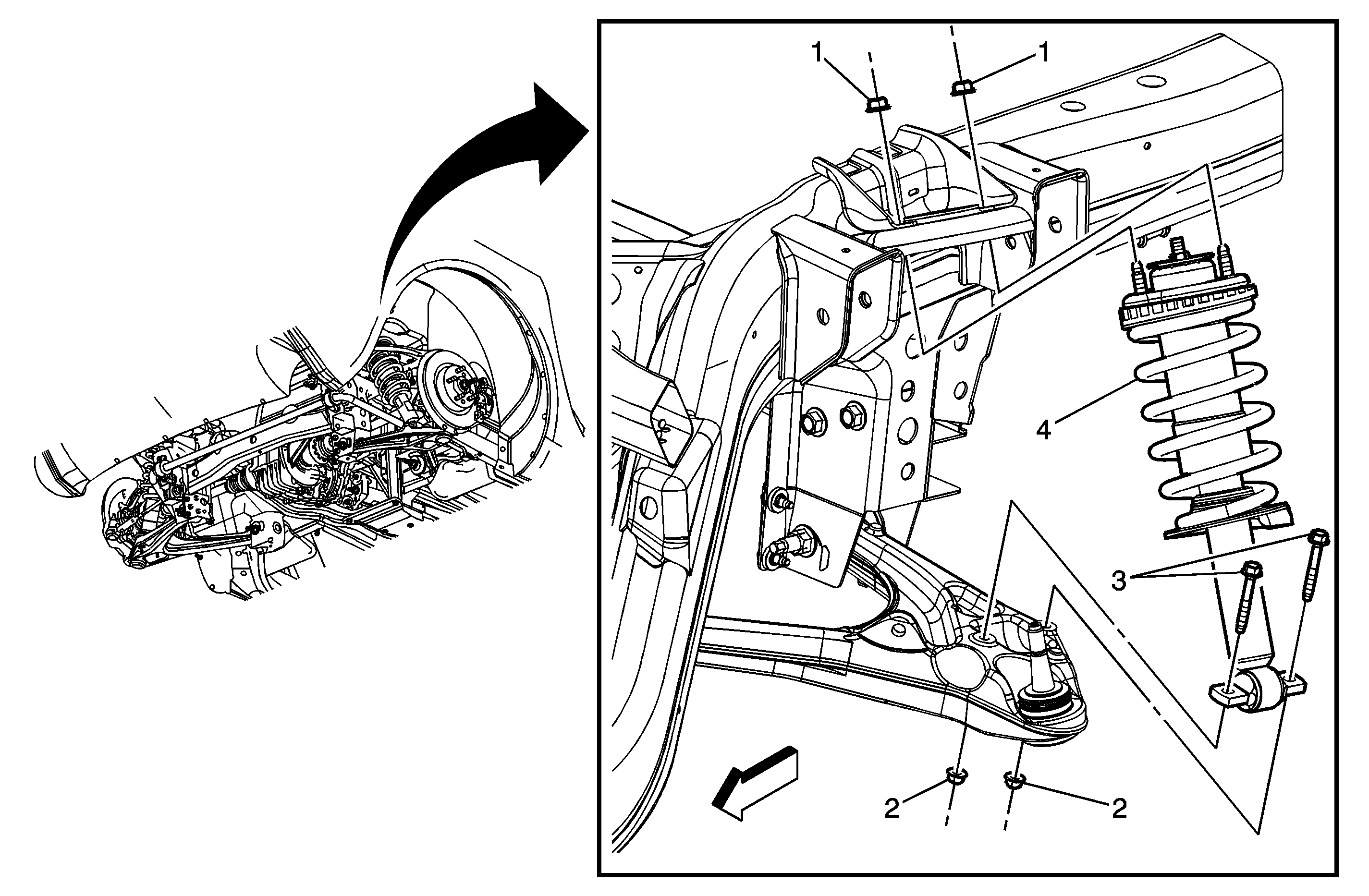 1
1
4
3
2
2