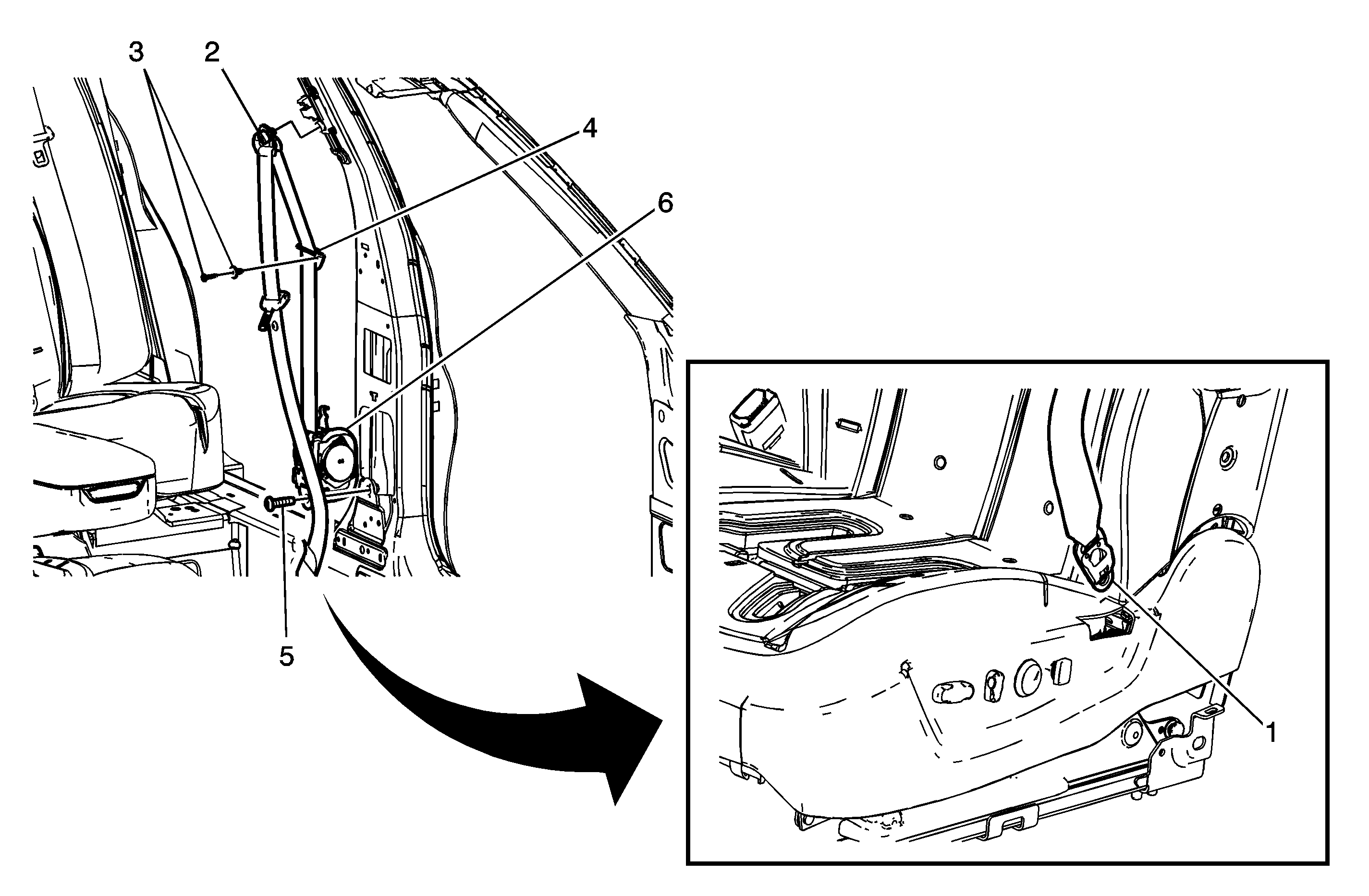 3
2
4
6
5
1