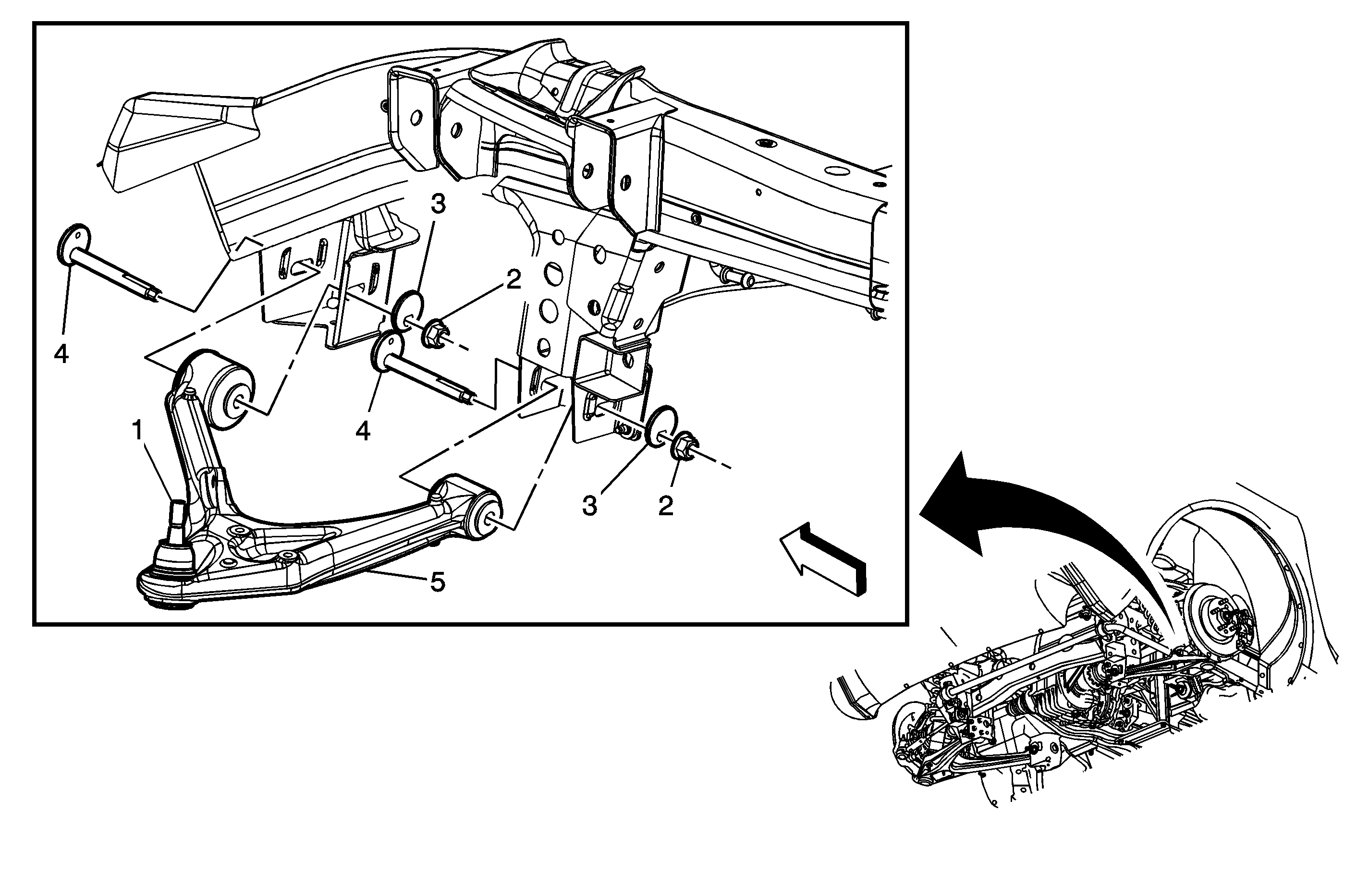 3
2
4
4
1
3
2
5