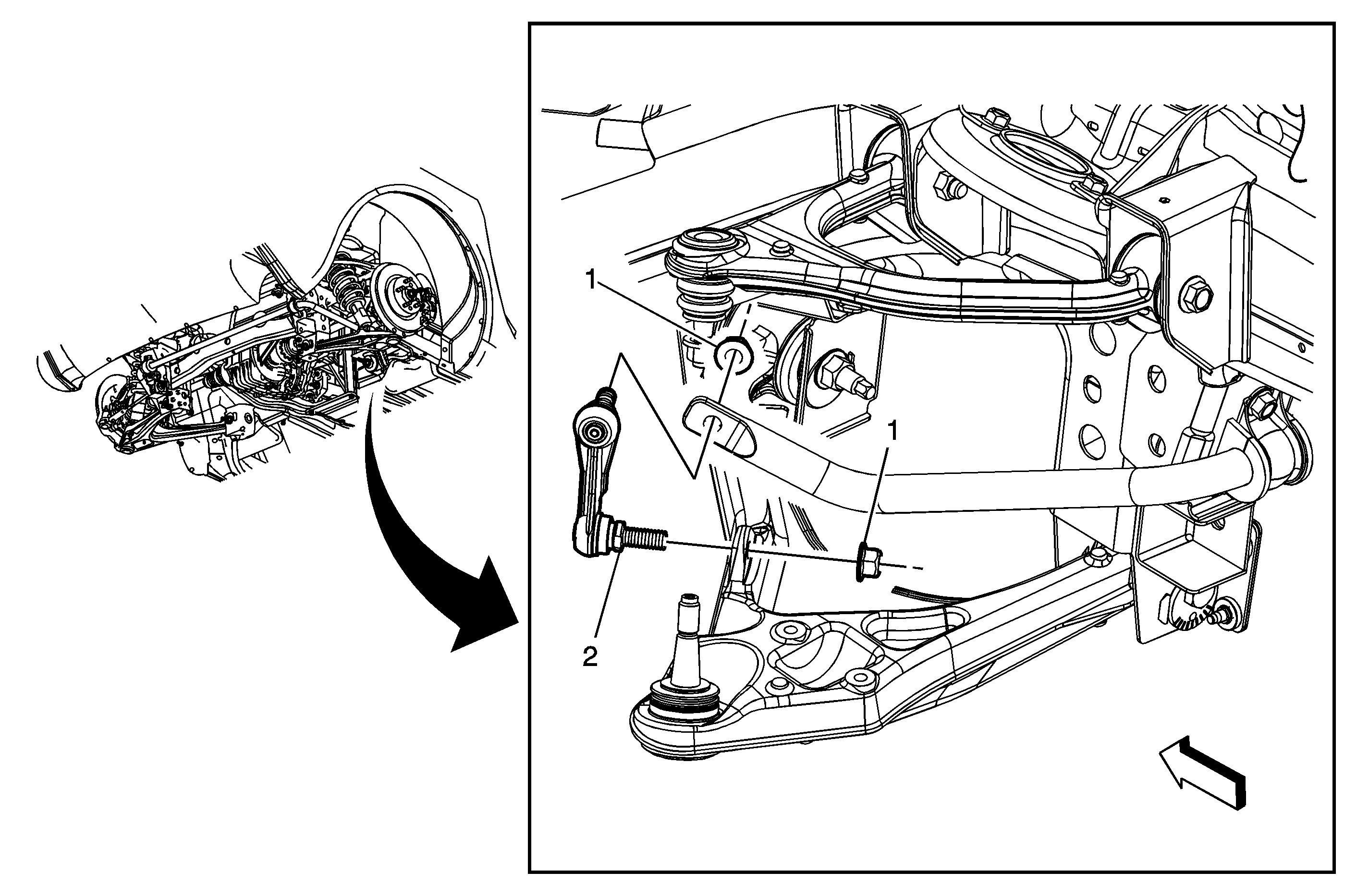 1

1

2