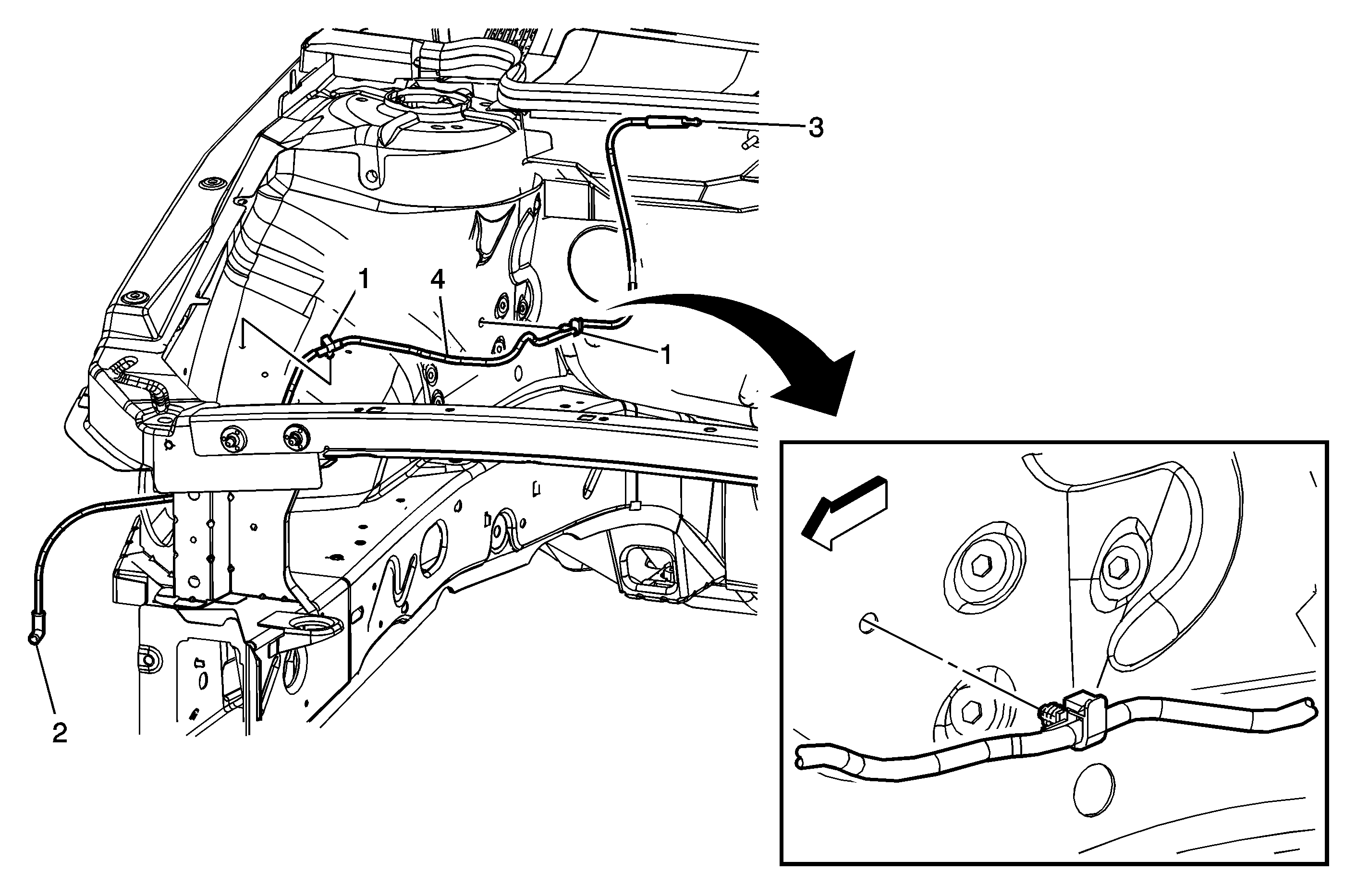 3
1
4
1
2