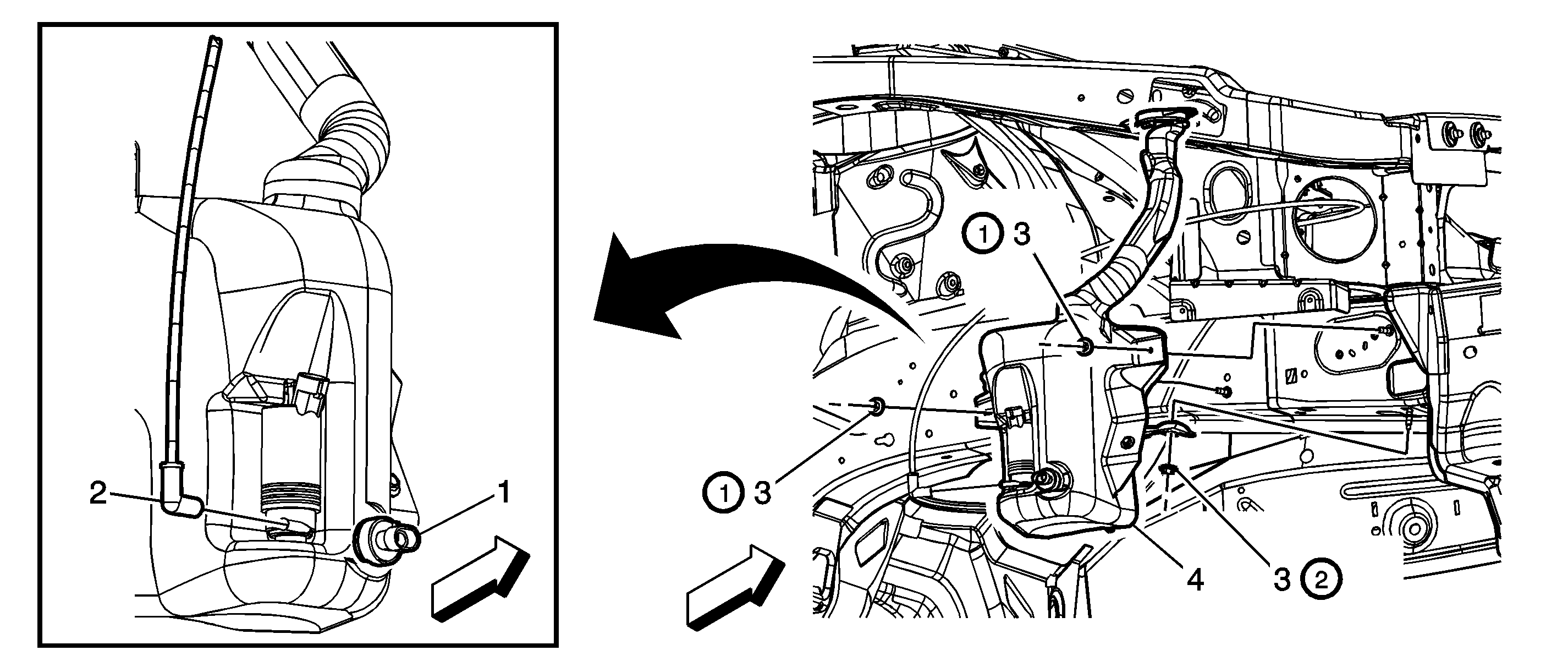 2
1
1 3
1 3
4
3 2