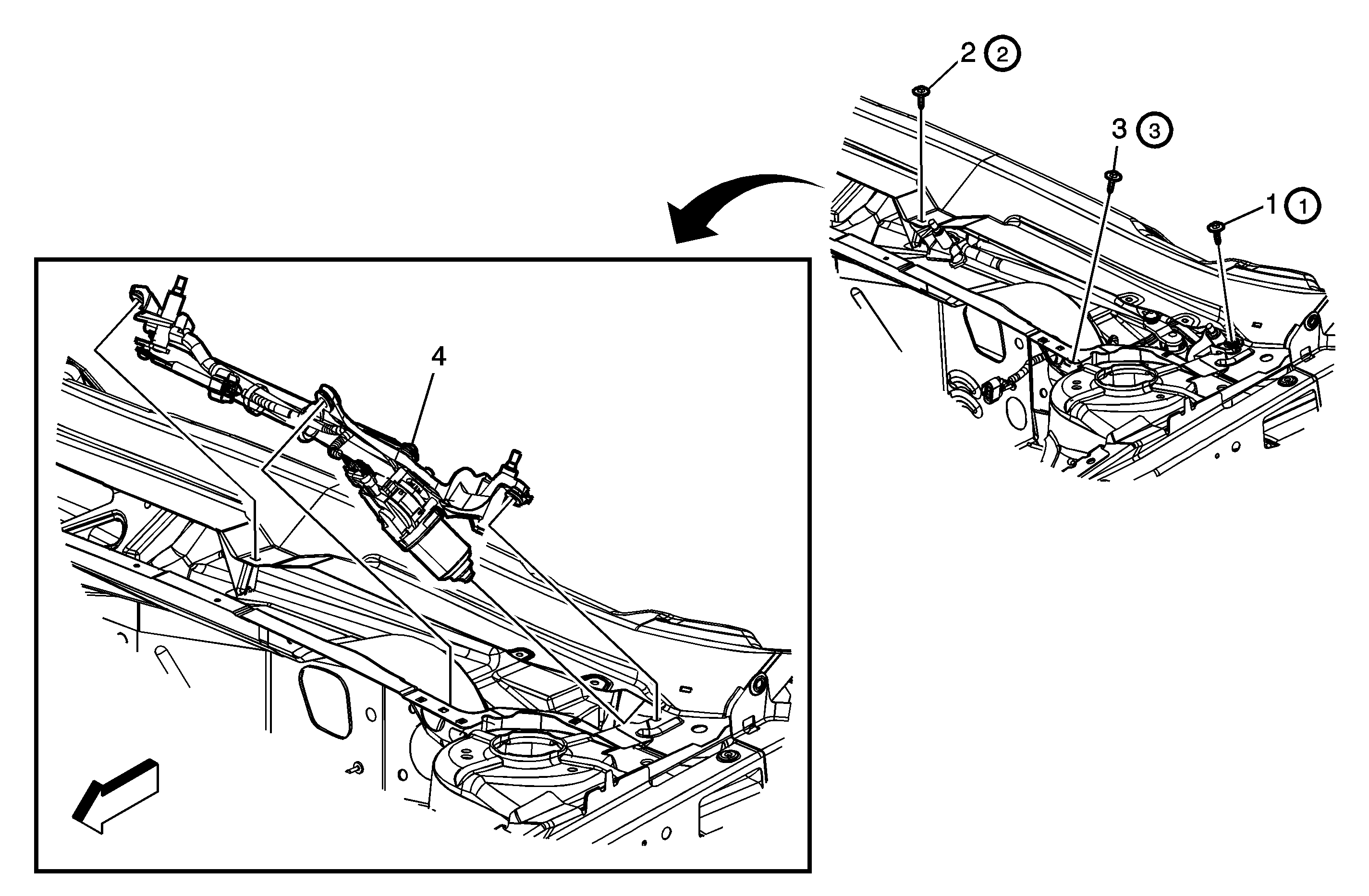 2 ②
3 ③
1 ①
4