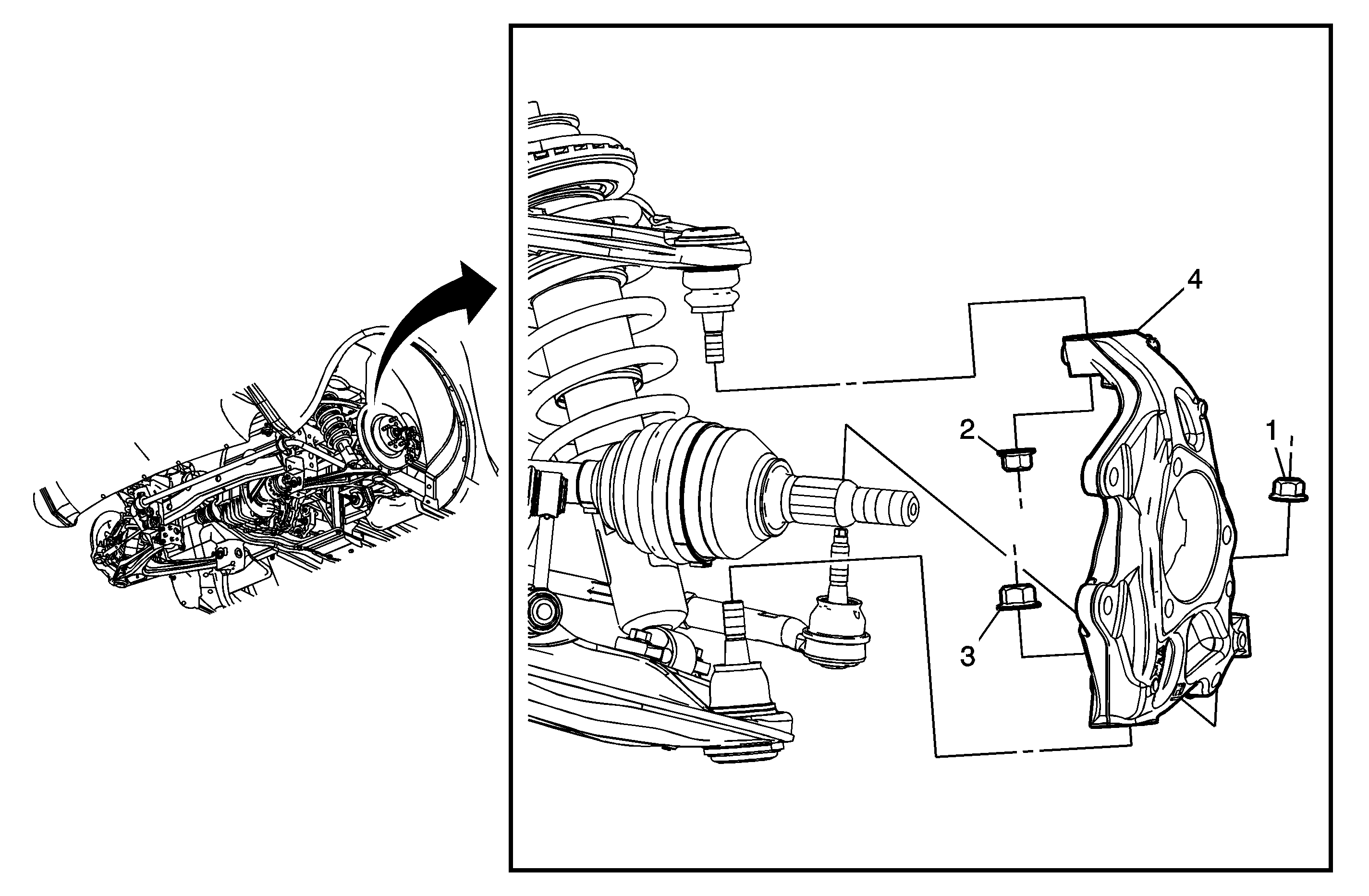 4
2
1
3