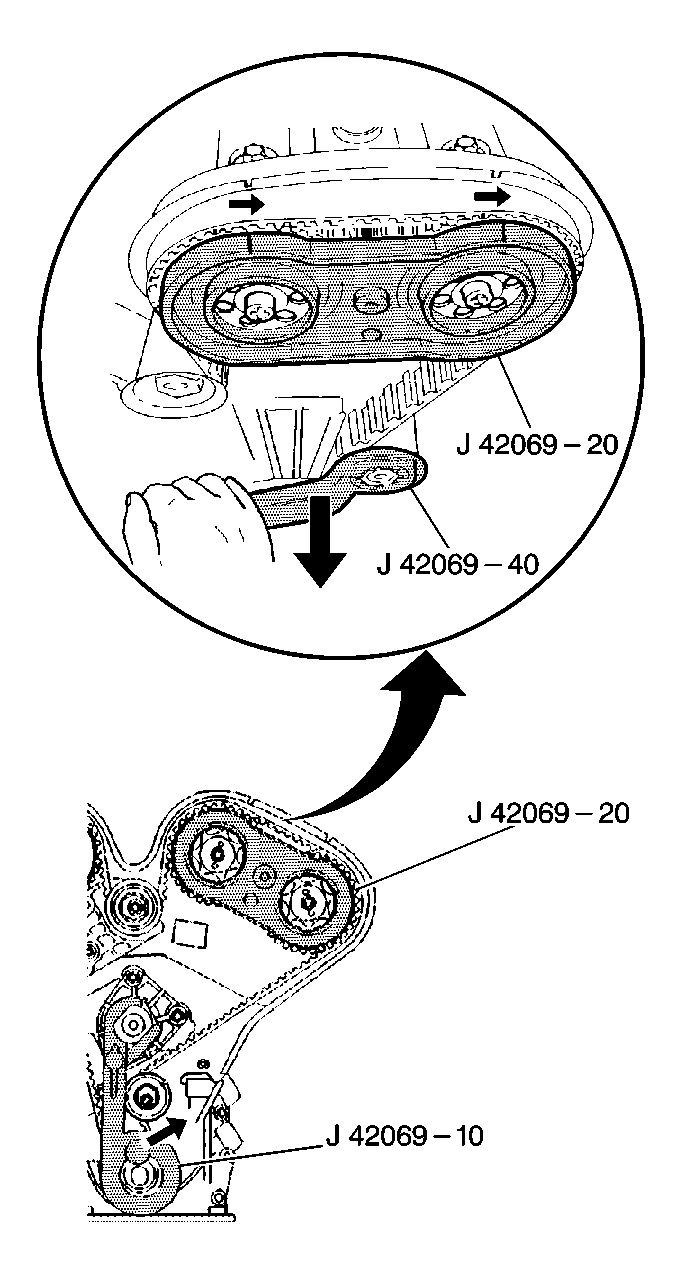 J 42069 – 20

J 42069 – 40

J 42069 – 20

J 42069 – 10