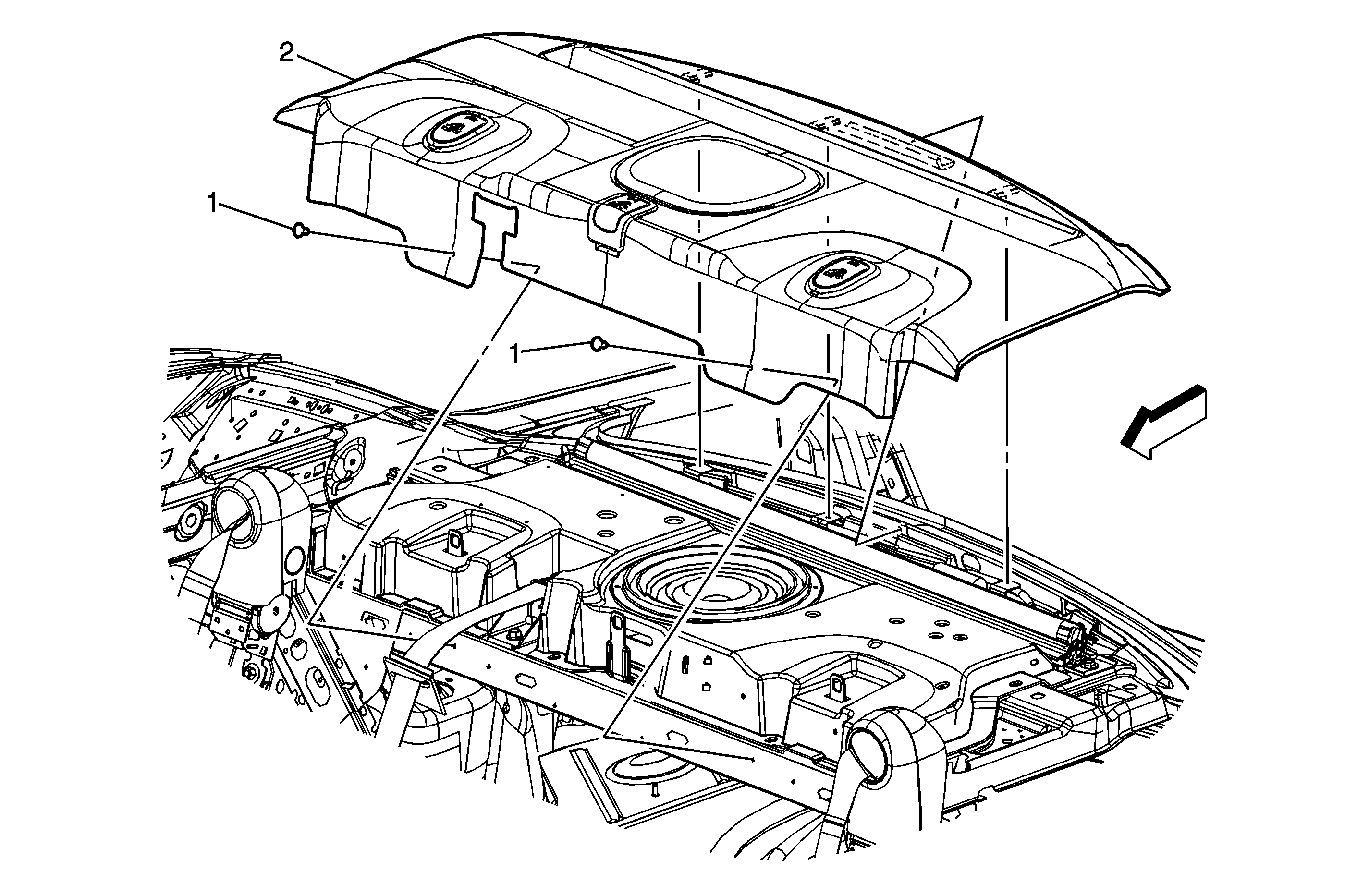 2

1

1