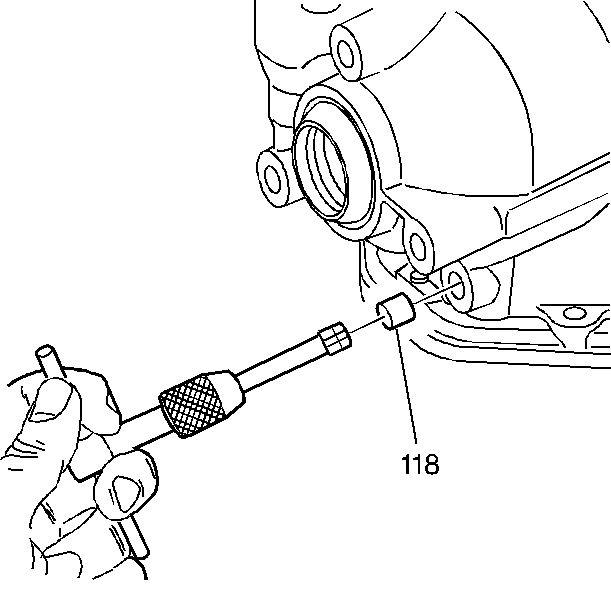 118