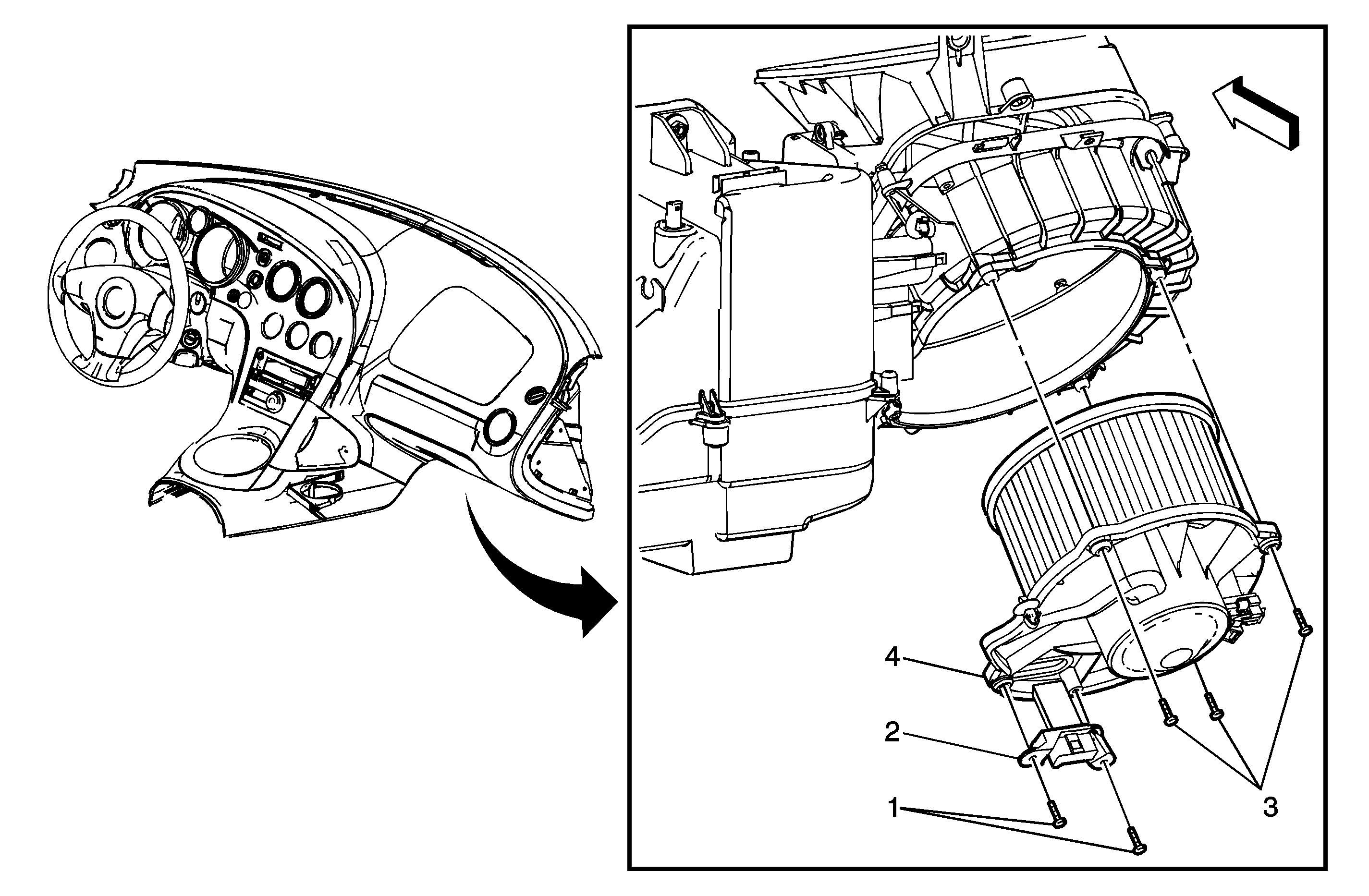 4
2
1
3