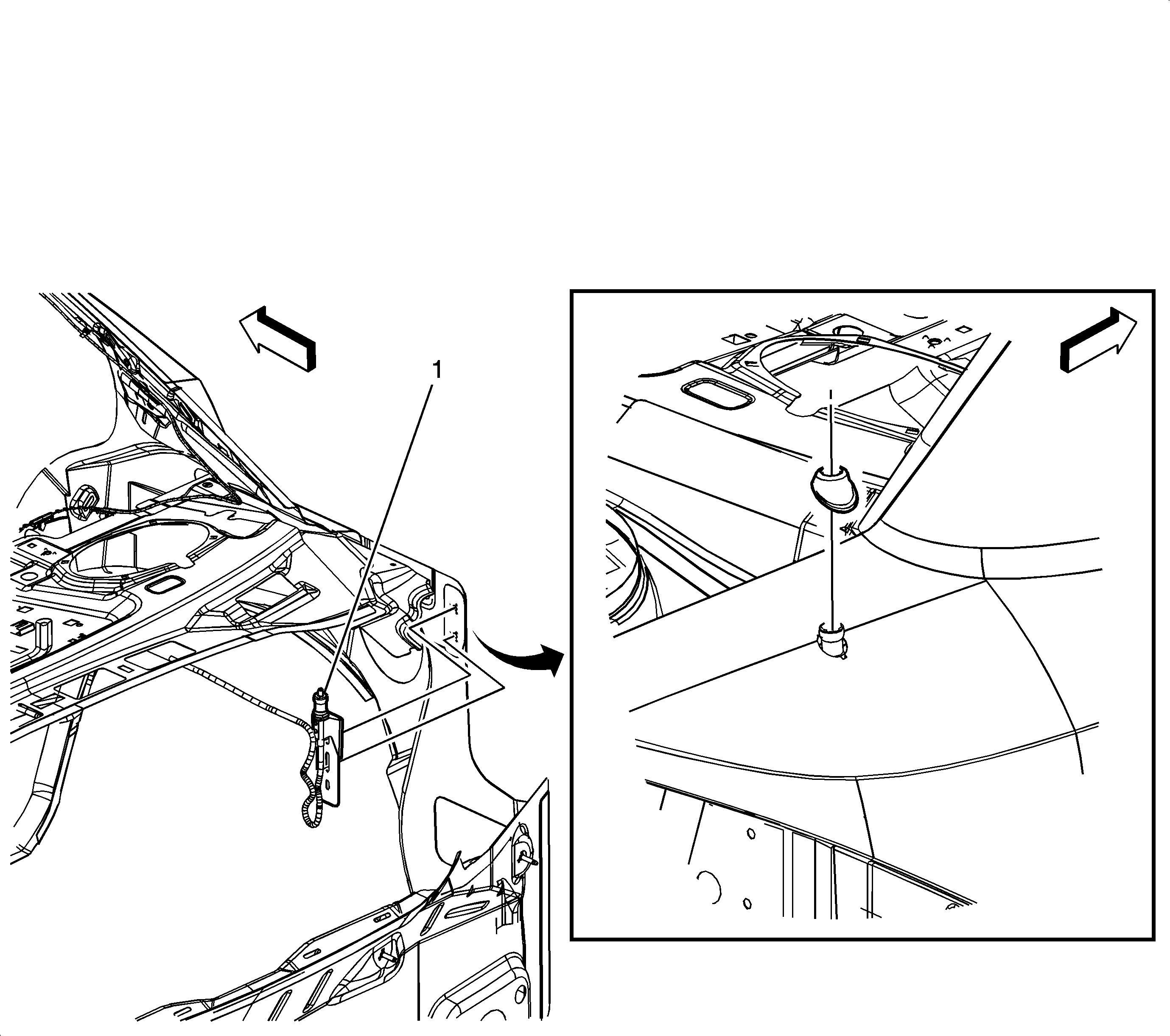 1