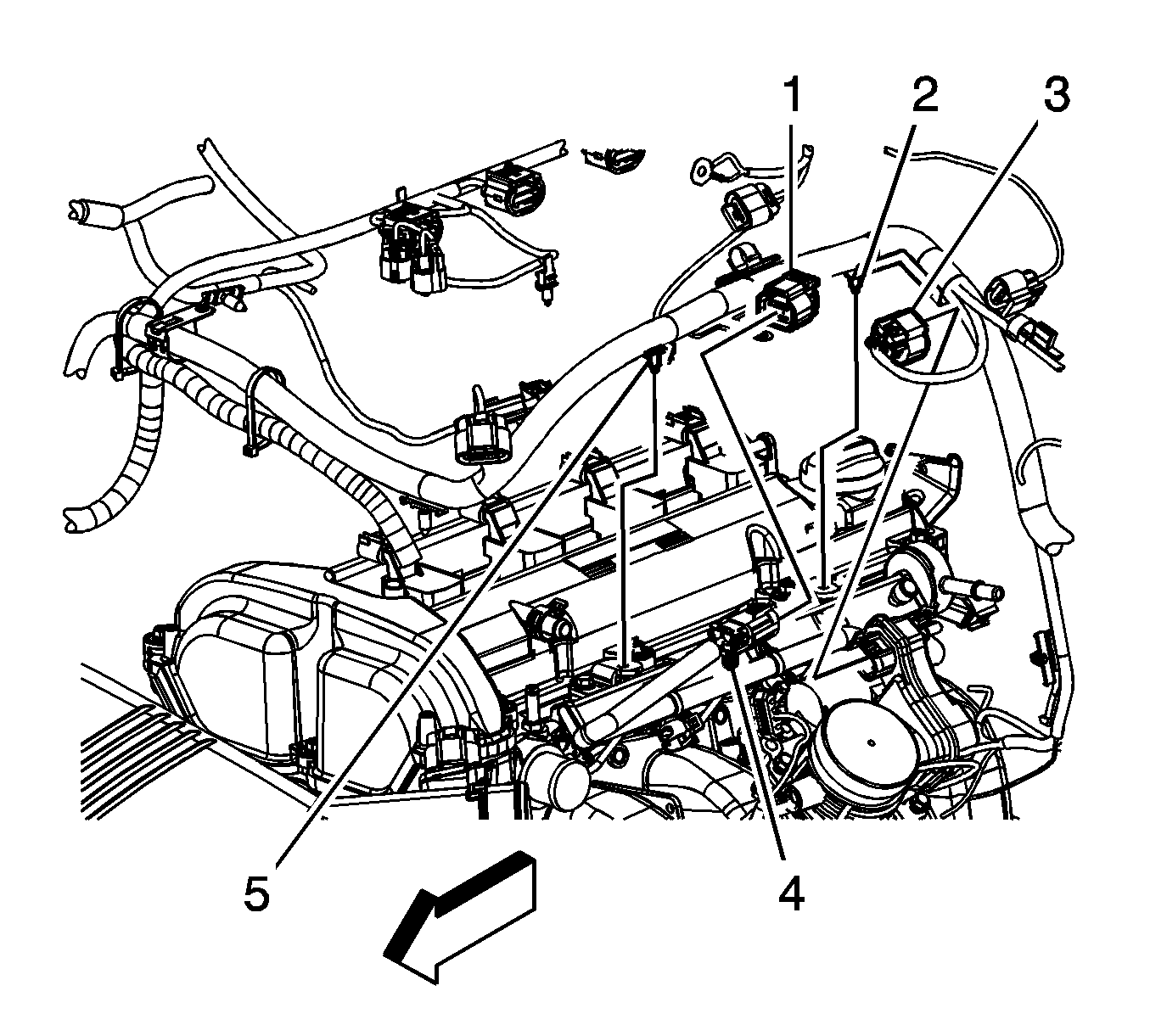 1
2
3
5
4