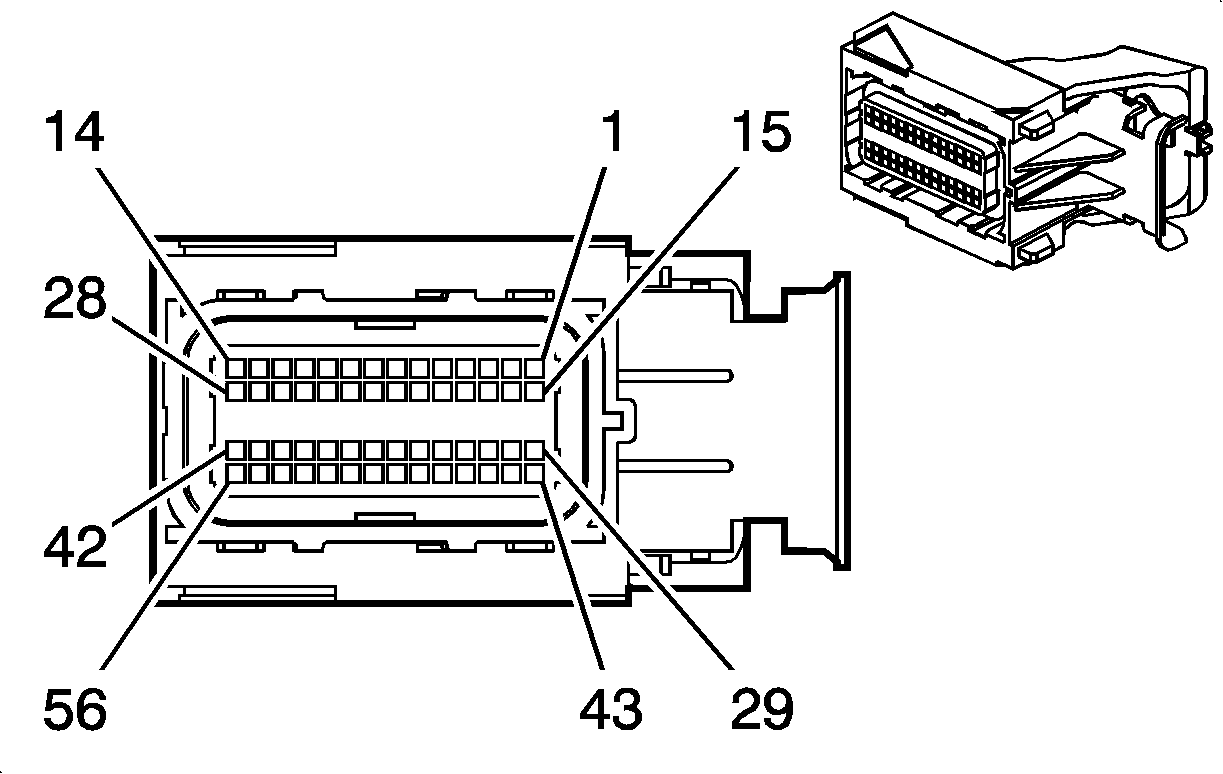 14
1
15
28
42
56
43
29