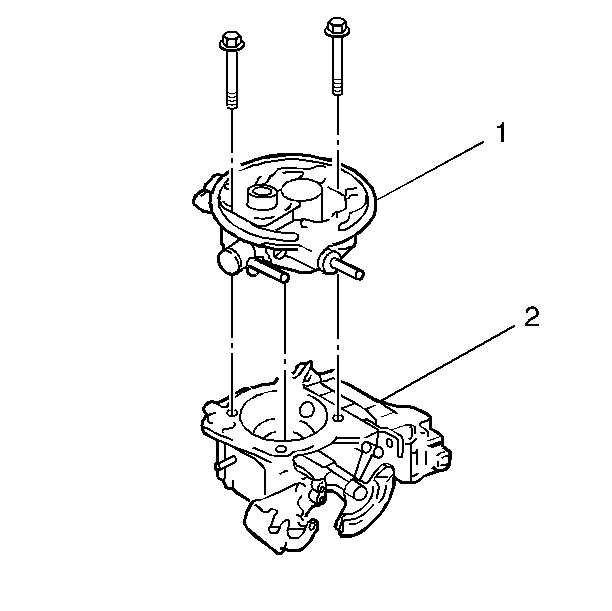 1

2