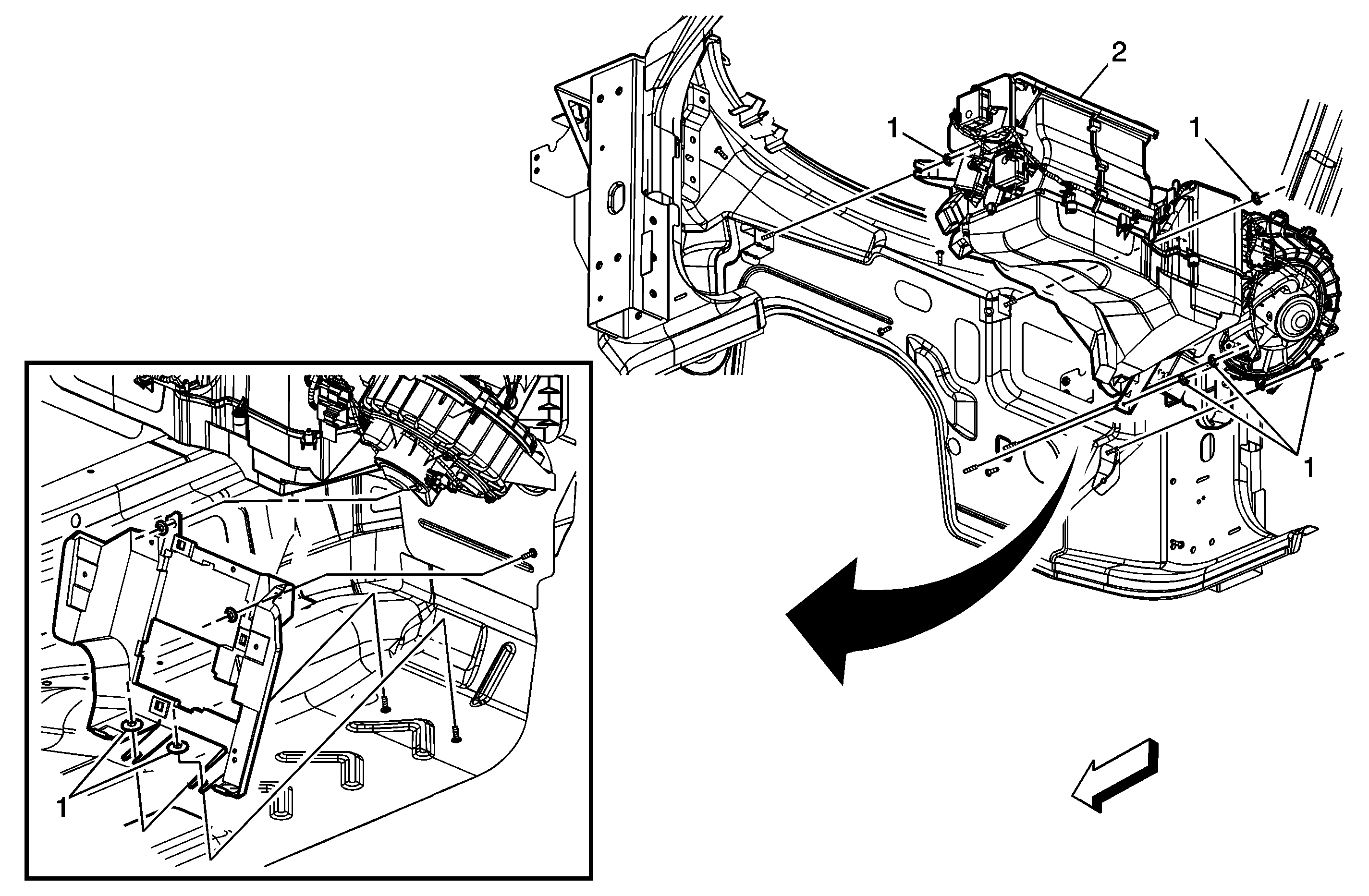 2
1
1
1
1